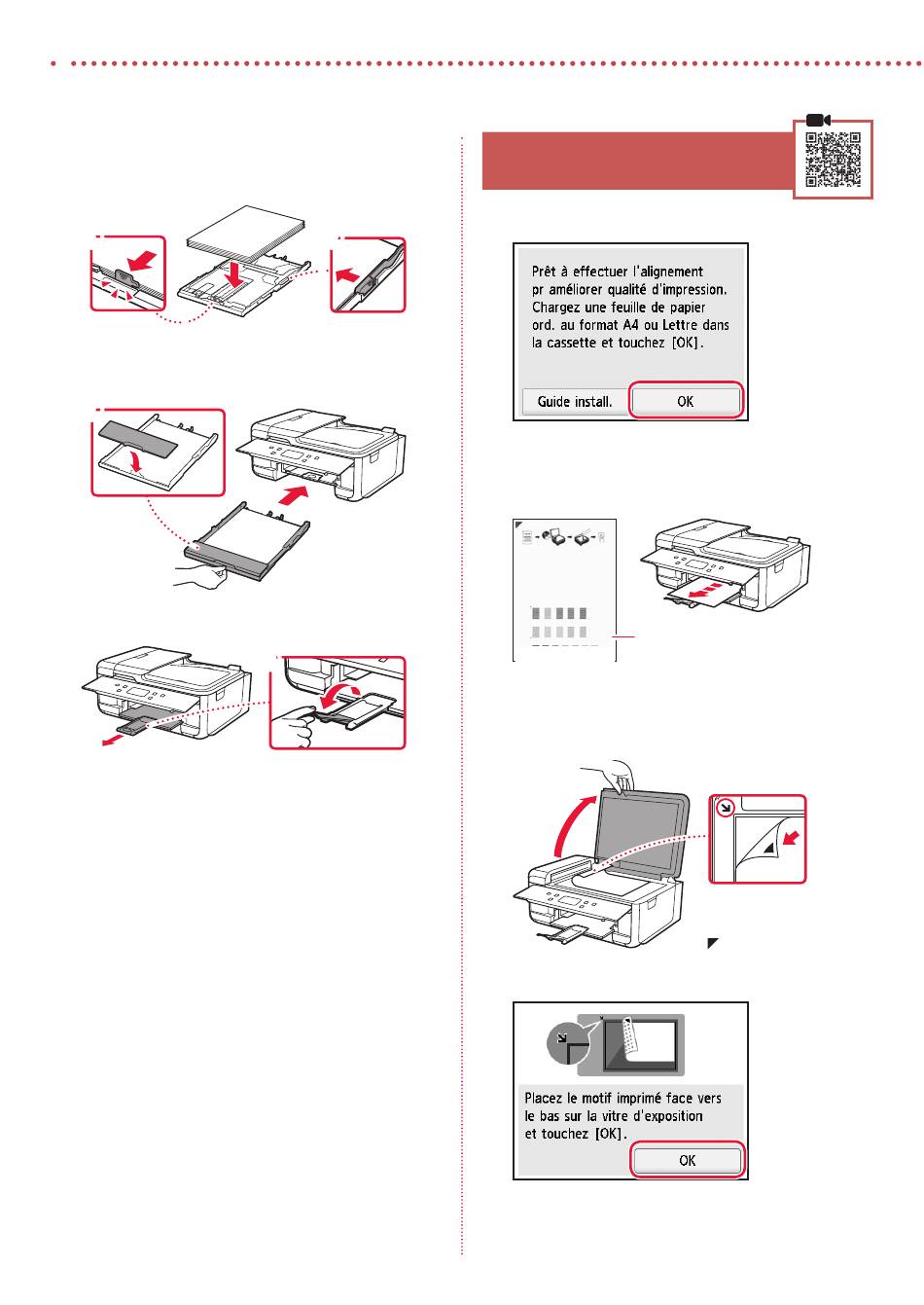 Prêt à effectuer l'alignement pr améliorer qualité d'impression. Chargez une feuille de papier ord. au format A4 ou Lettre dans la cassette et touchez [OK].

Guide install.

OK

Placez le motif imprimé face vers le bas sur la vitre d'exposition et touchez [OK].

OK