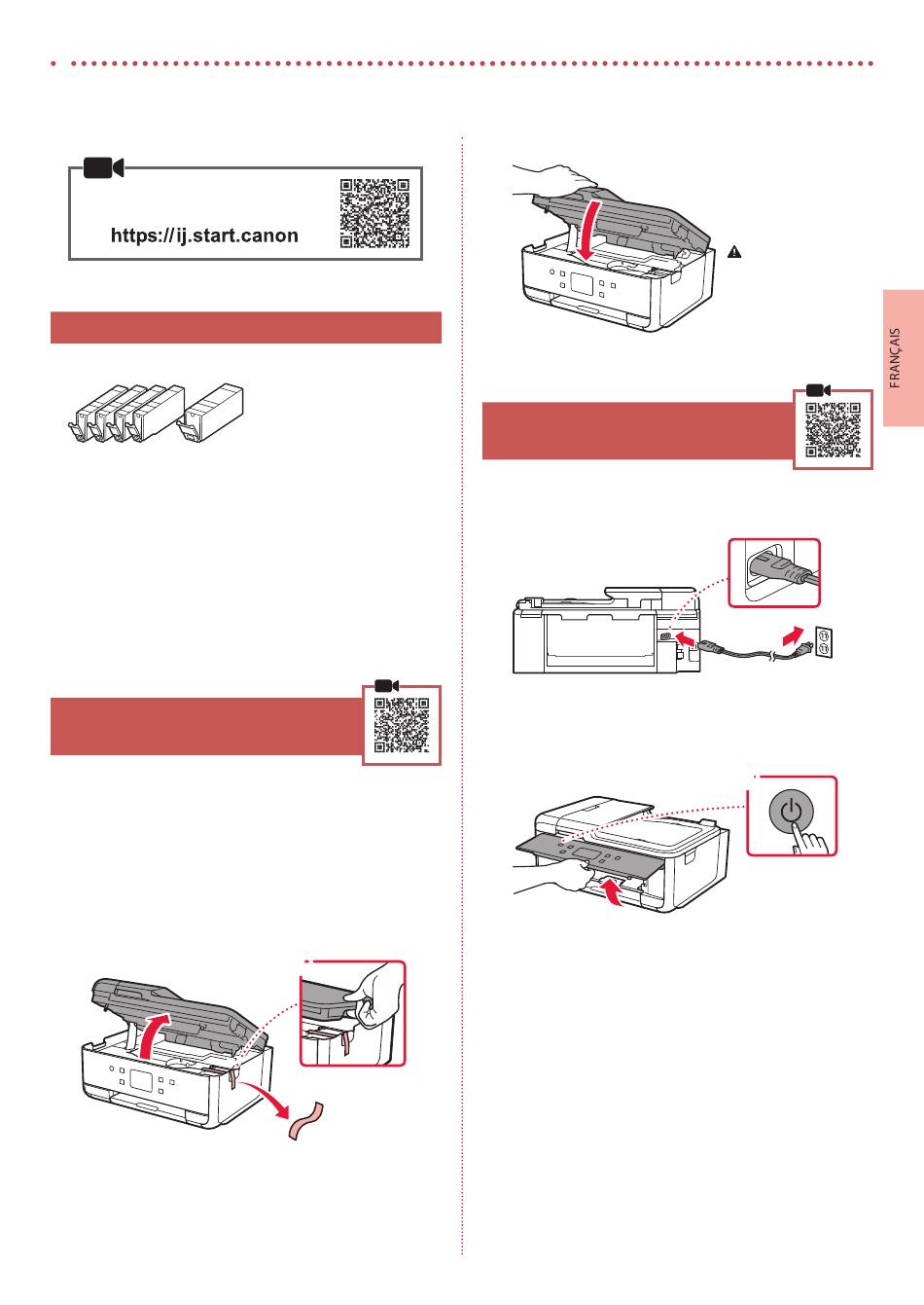 https://ij.start.canon

FRANÇAIS