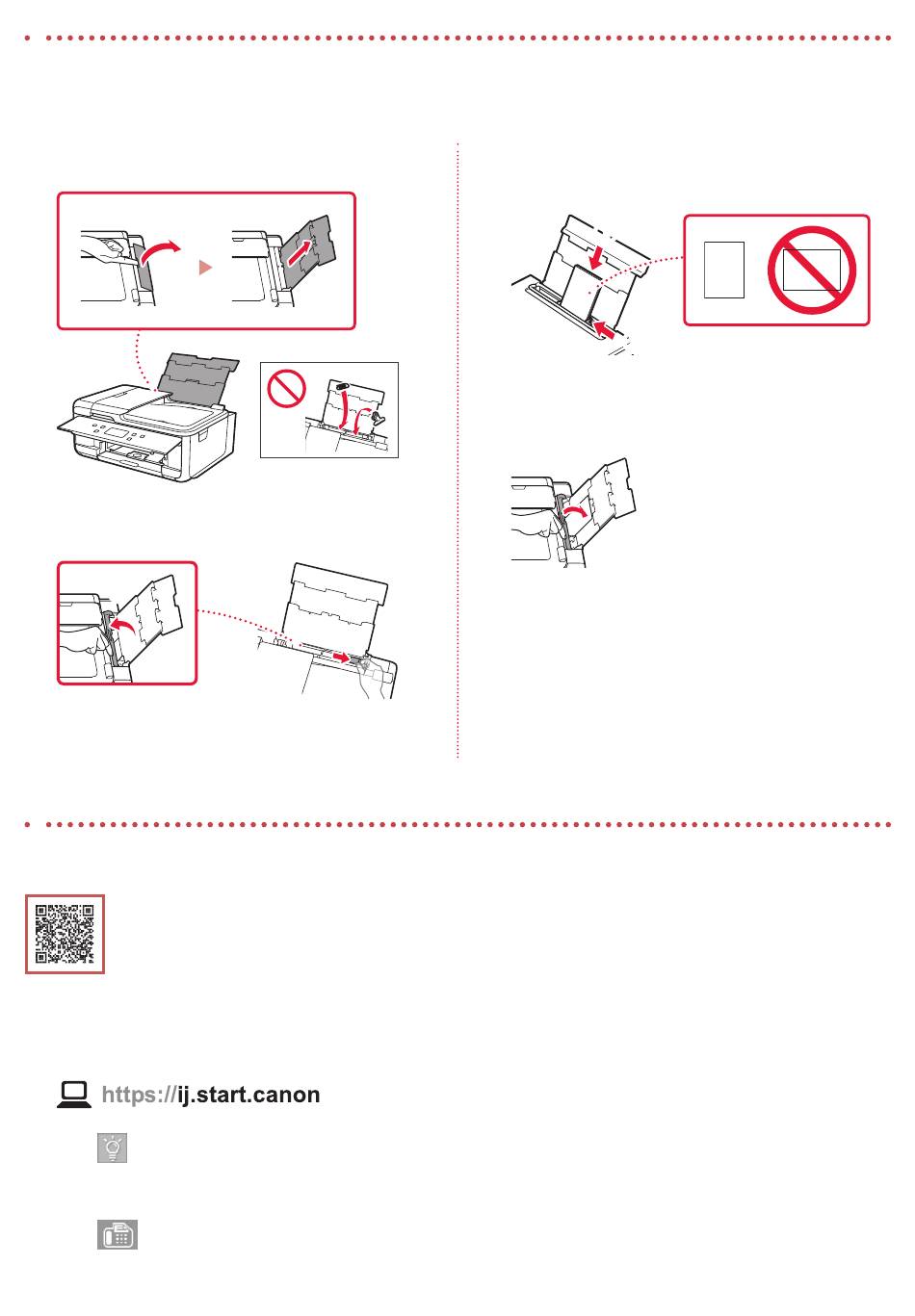 https://ij.start.canon