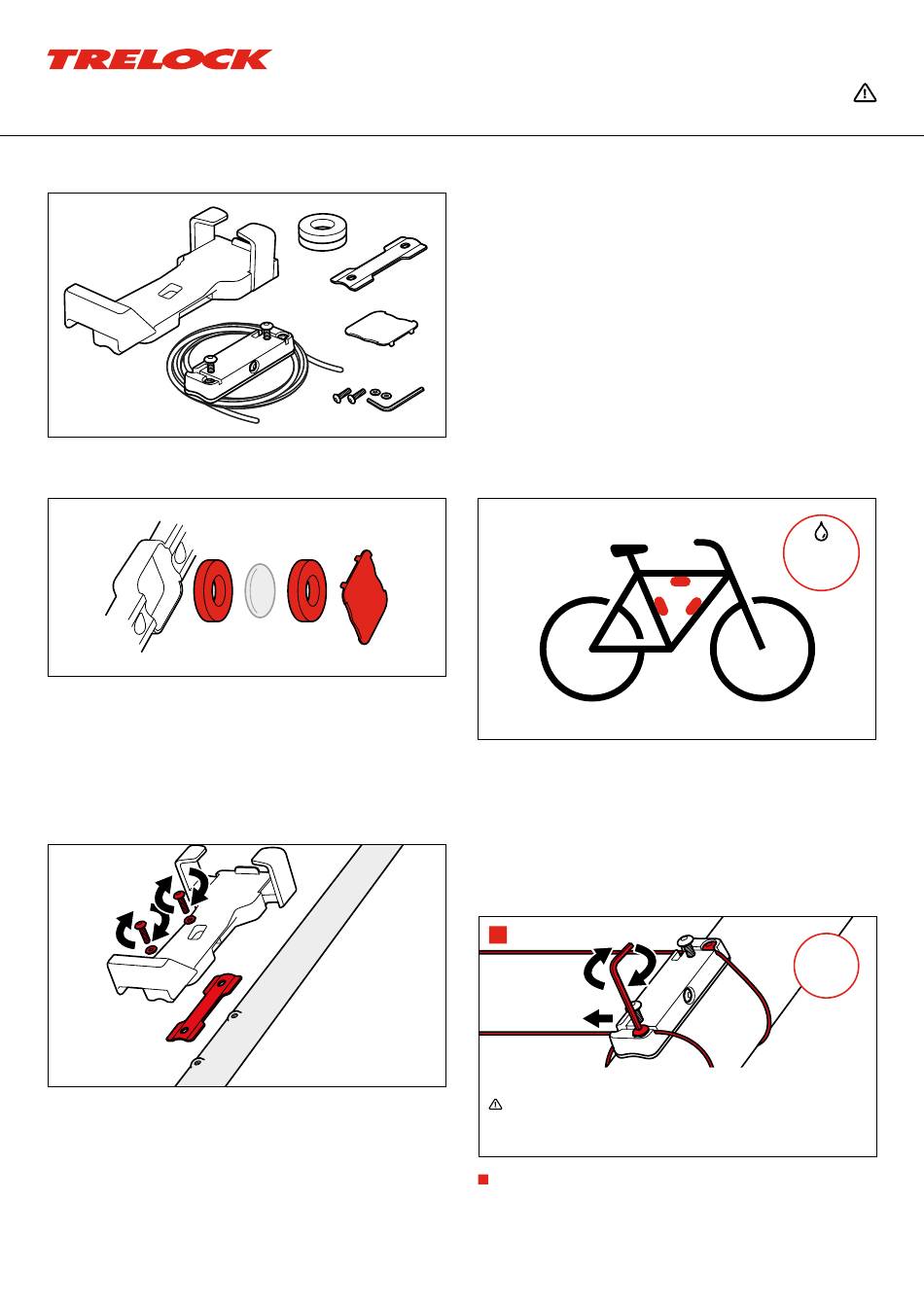 TRELOCK