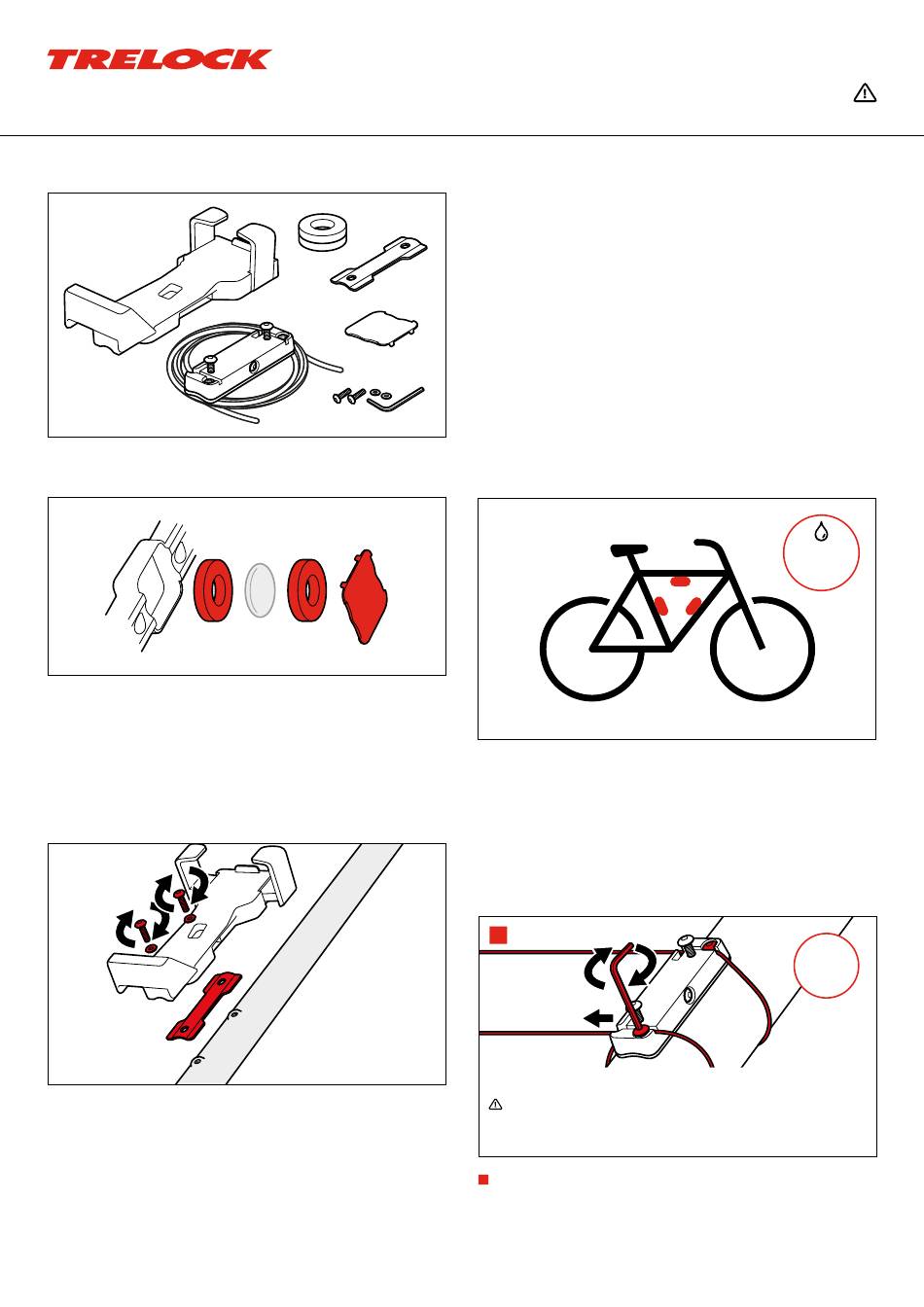 TRELOCK