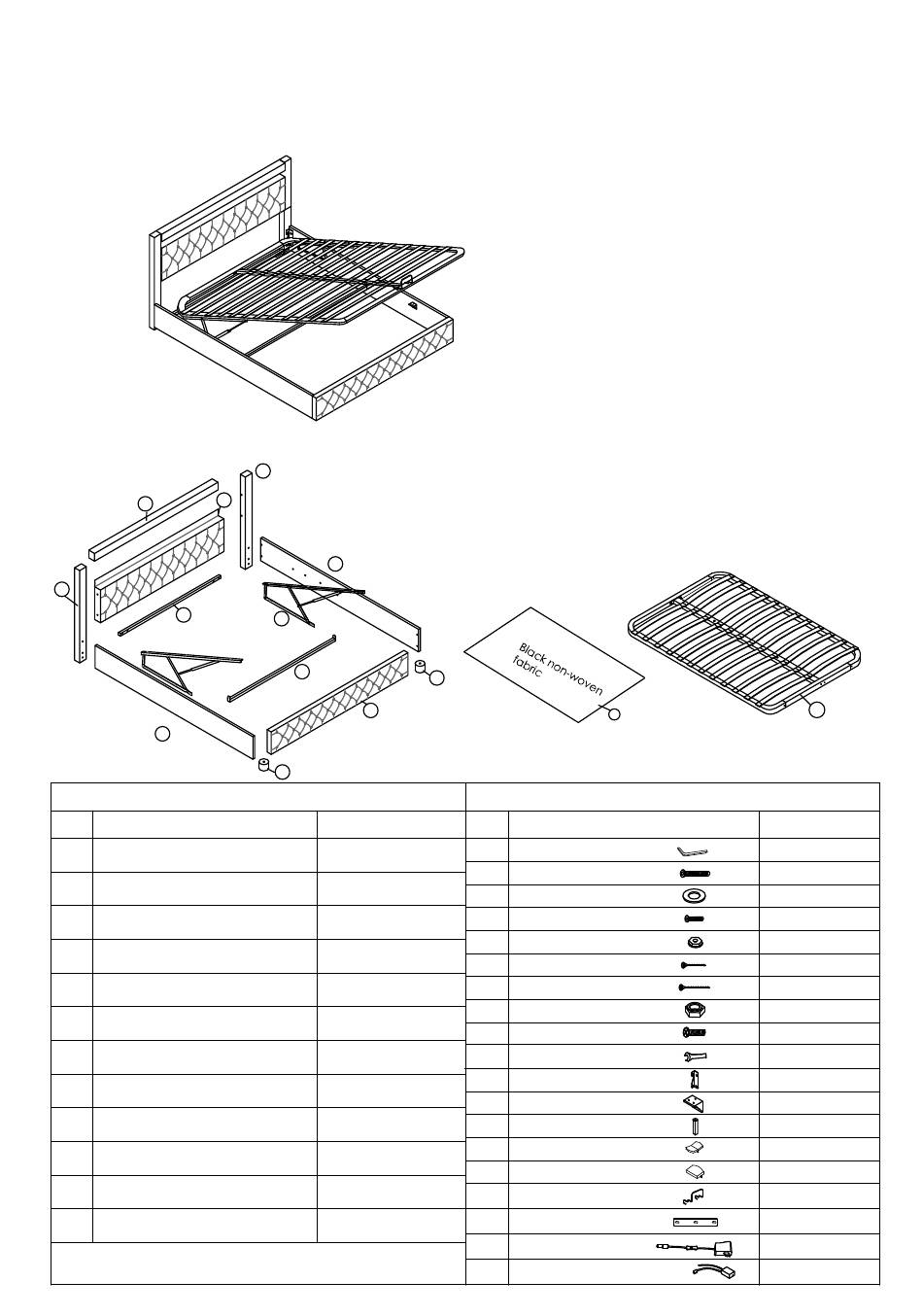 Black non-woven fabric