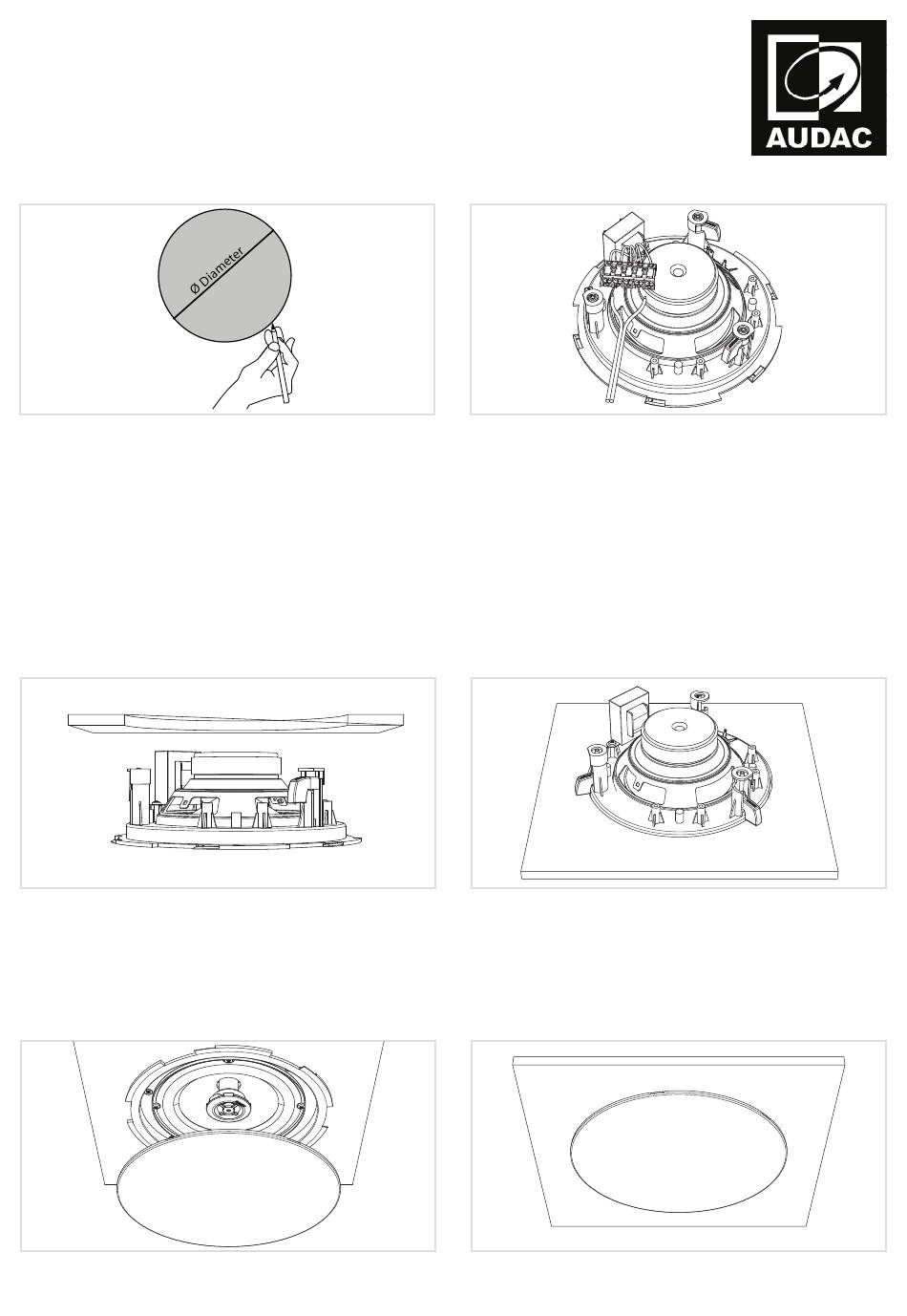 AUDAC

Ø Diameter