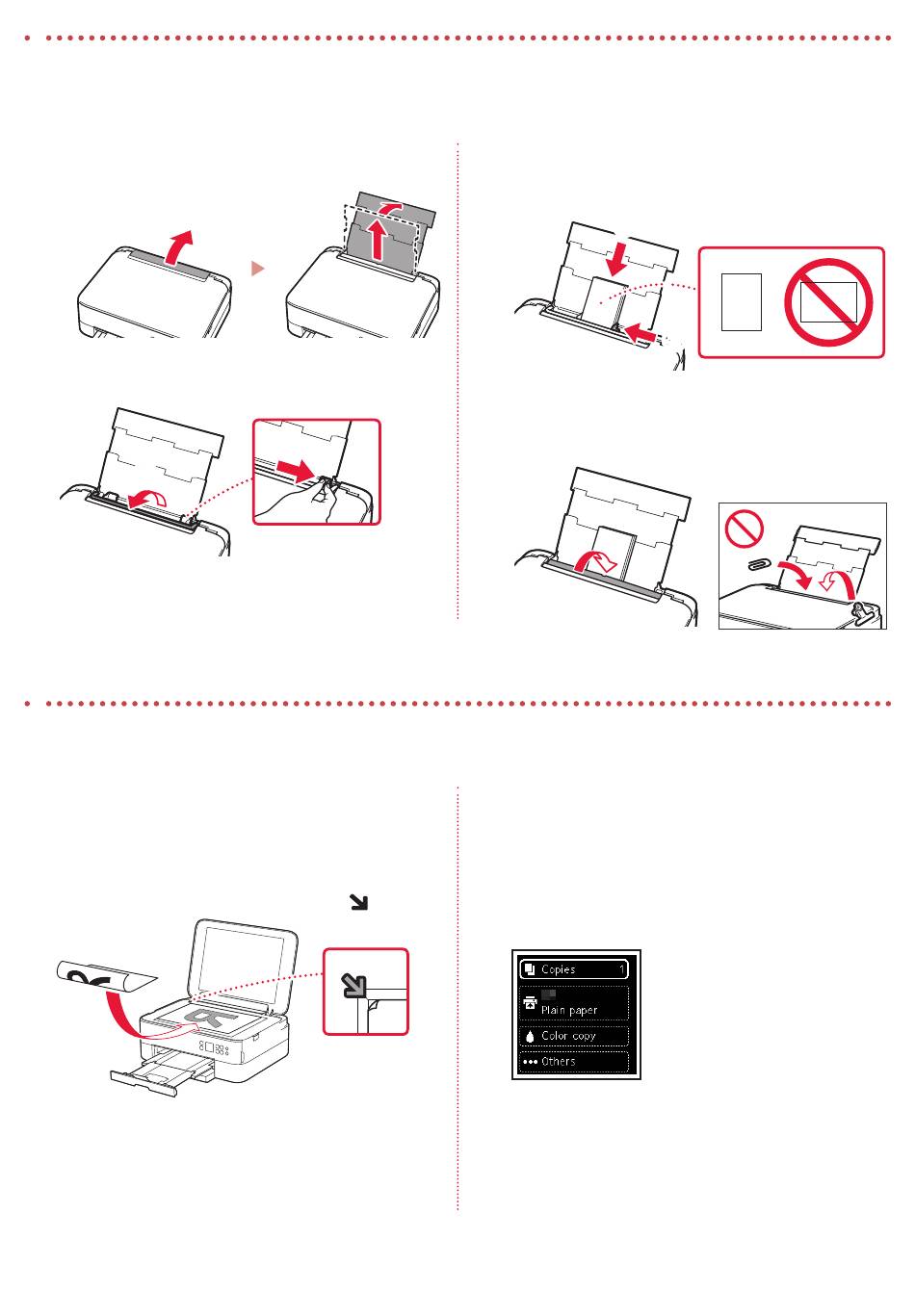 Copies 1

Plain paper

Color copy

Others