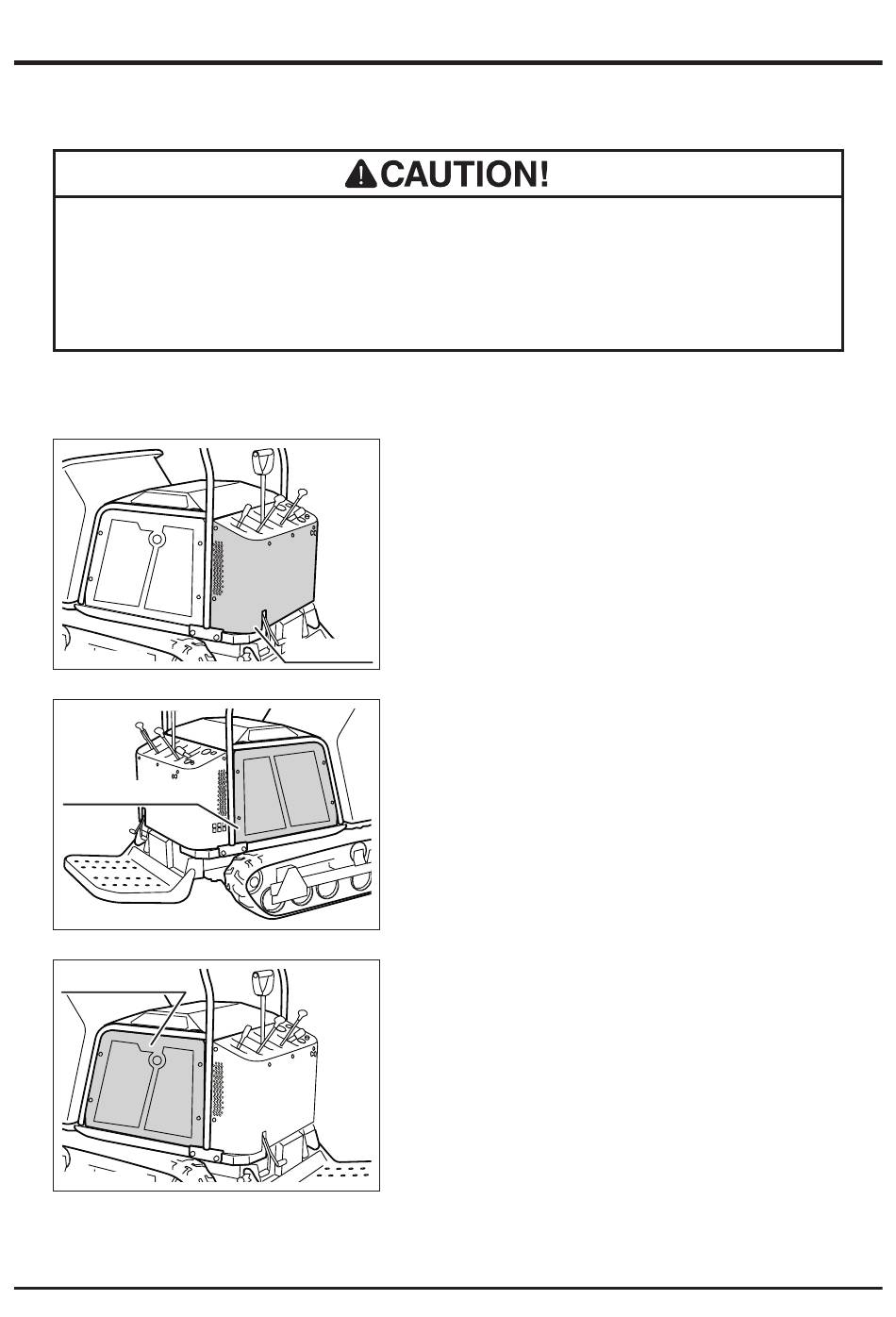 CAUTION!