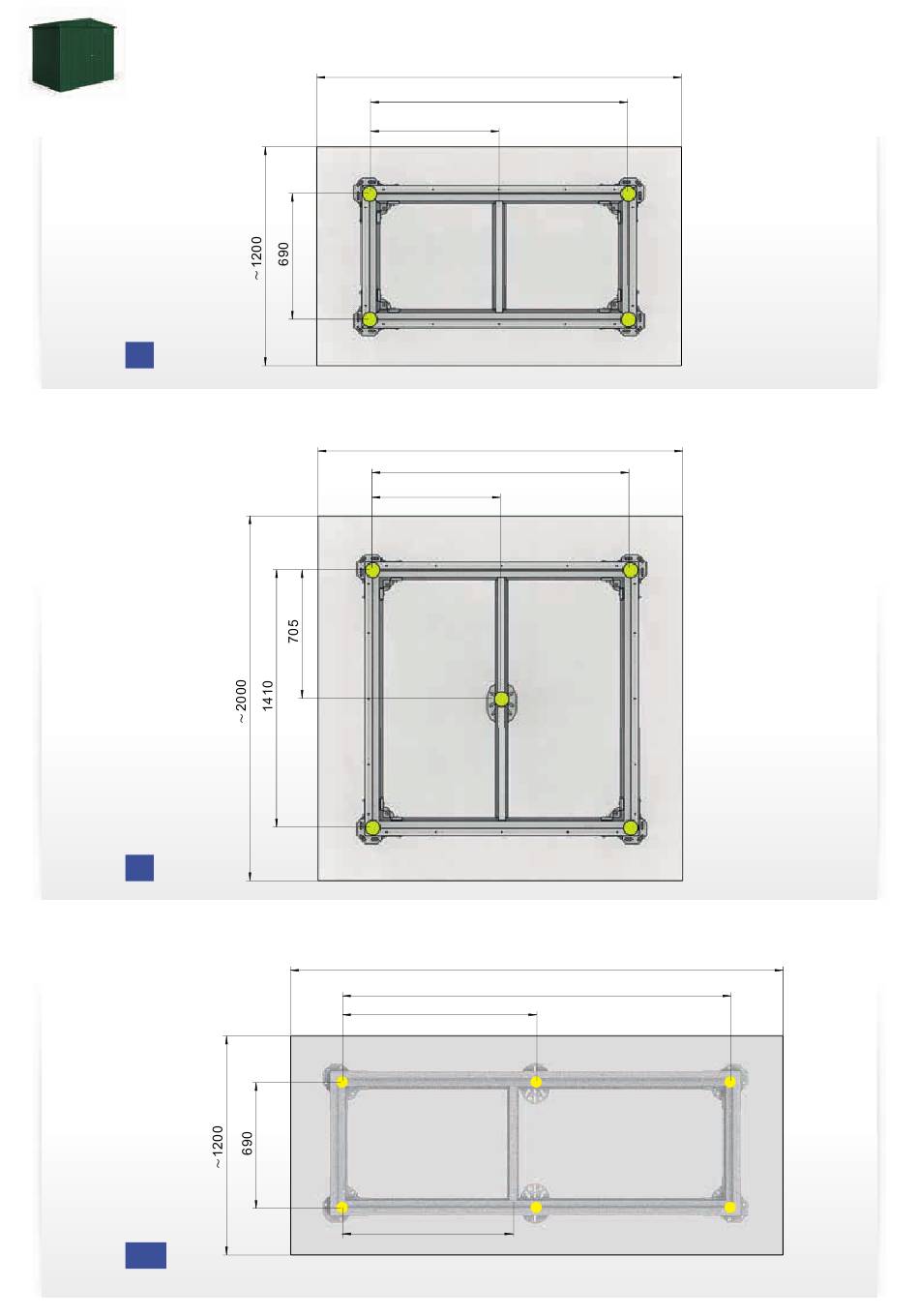 ~1200
690

~2000
1410
705

~1200
690