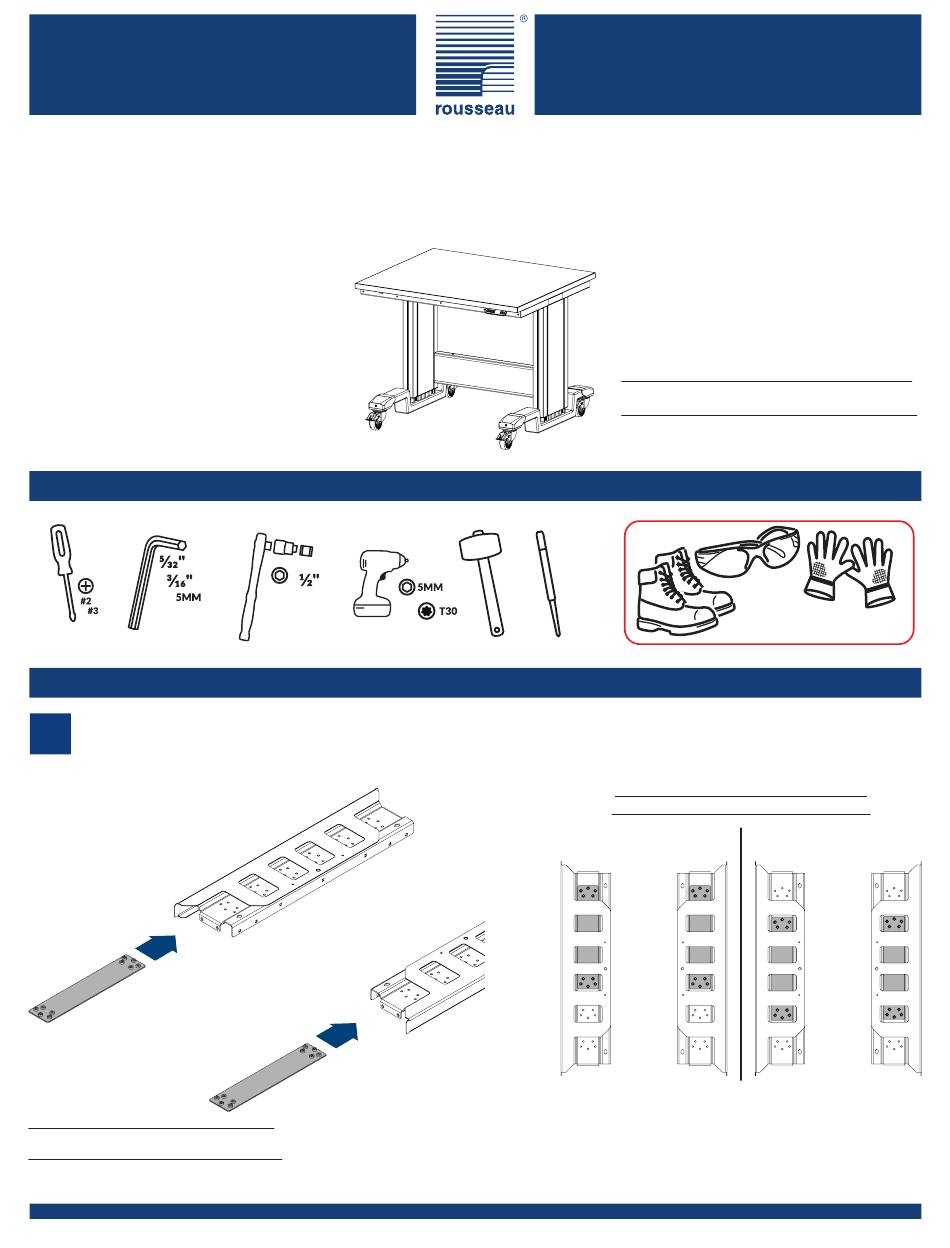 ®
rousseau

#2
#3

$\frac{5}{32}$"
$\frac{3}{16}$"
5MM

$\frac{1}{2}$"

5MM
T30