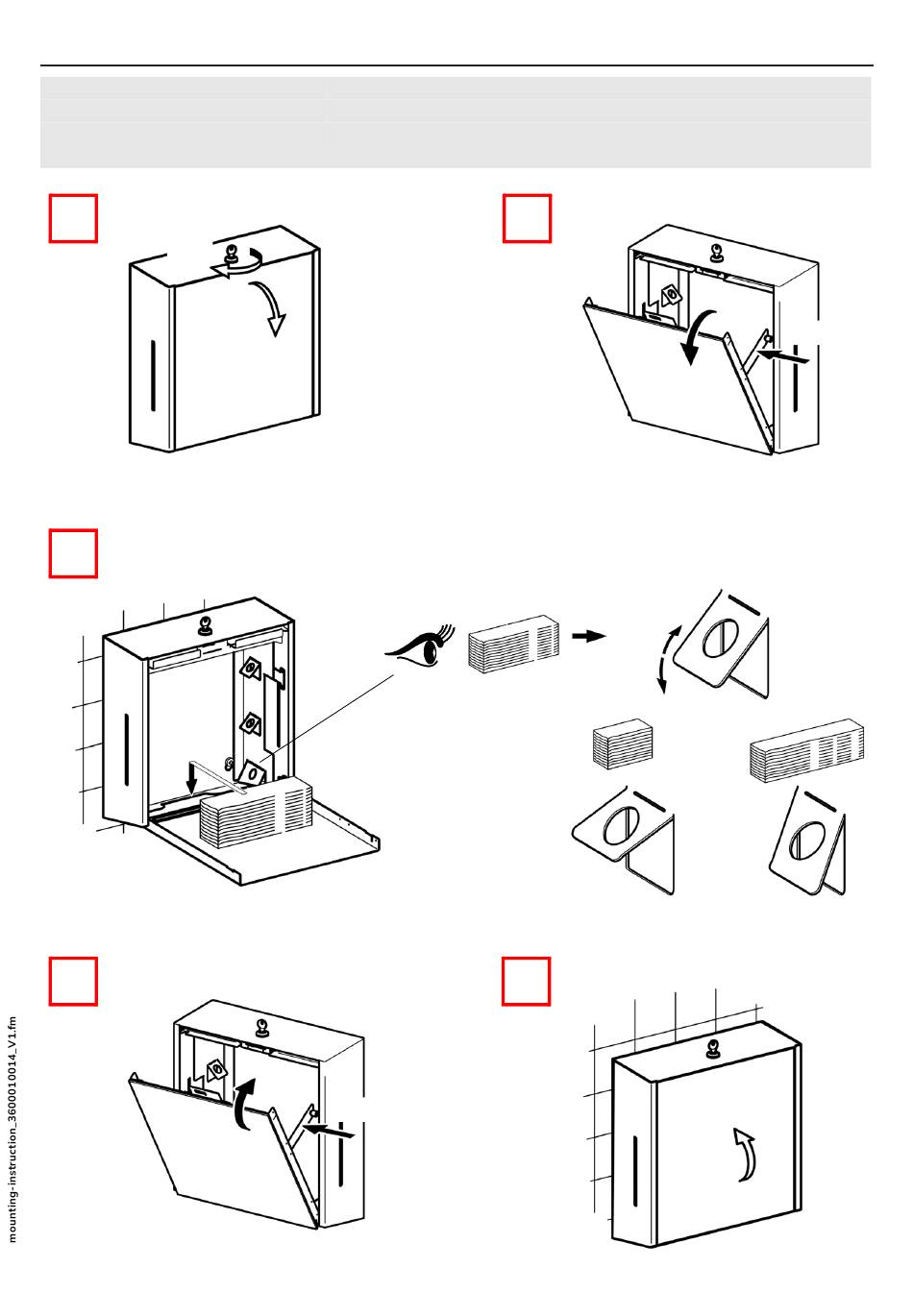 mounting-instruction_3600010014_V1.fm