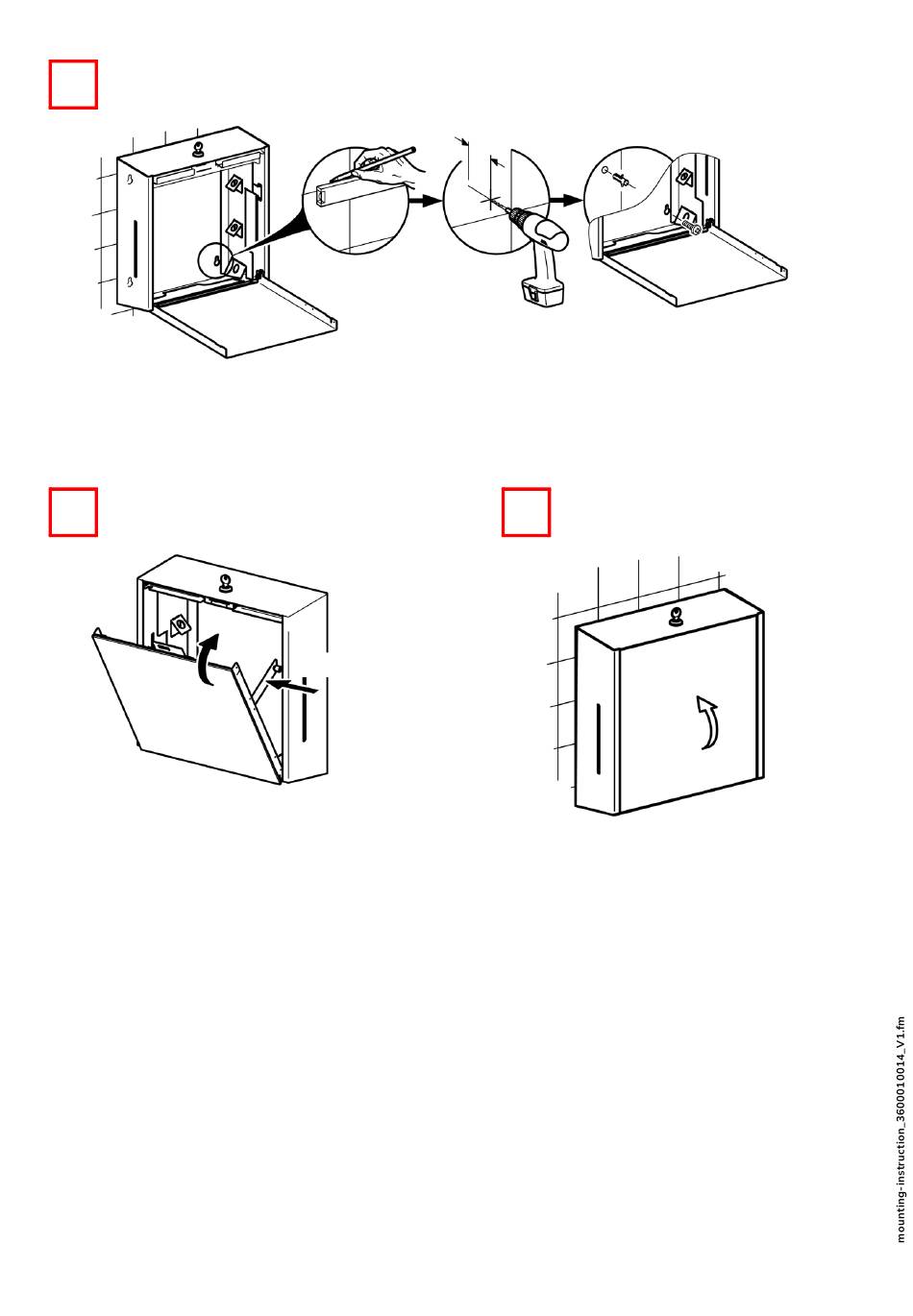 mounting-instruction_3600010014_V1.fm