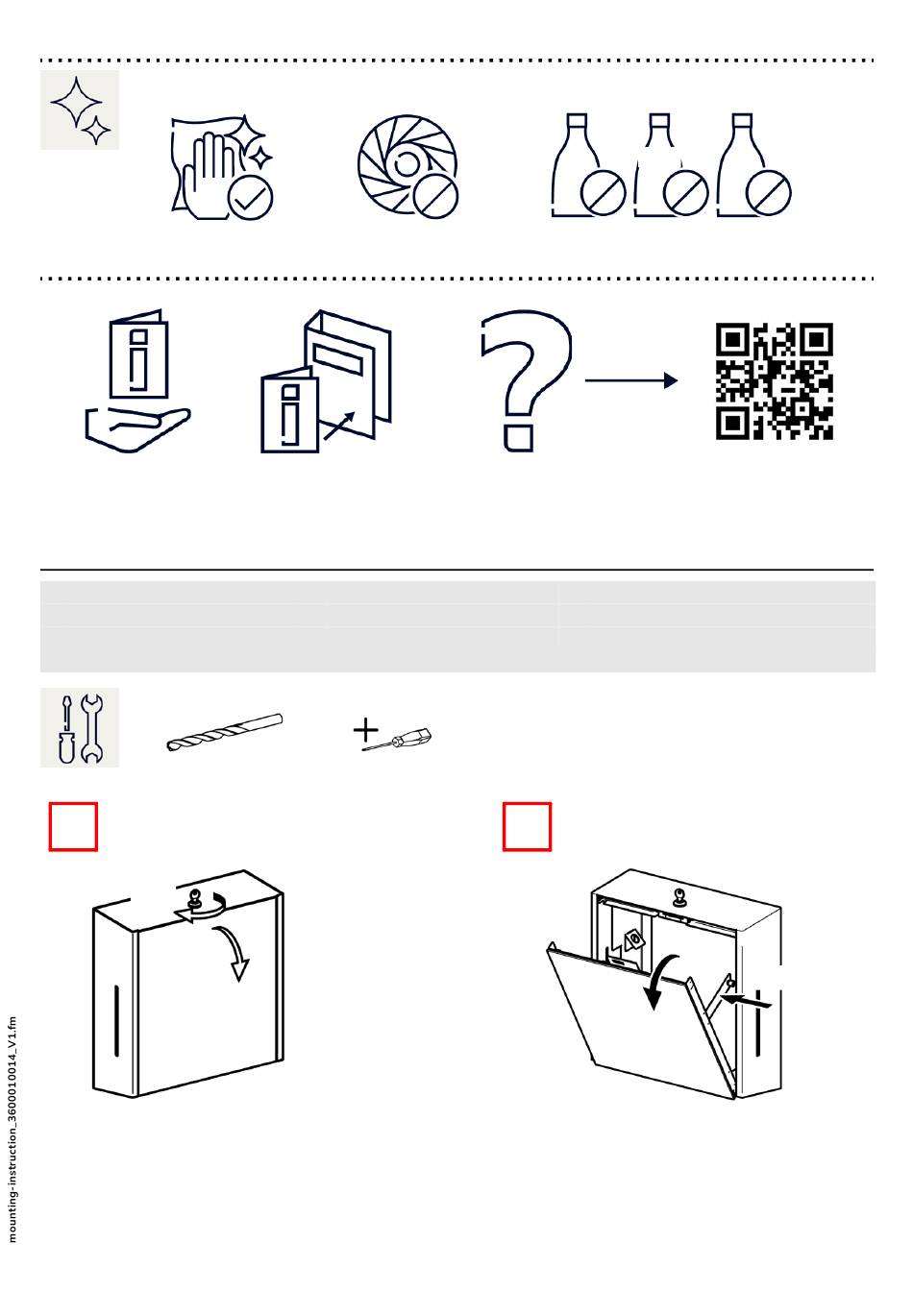 mounting-instruction_3600010014_V1.fm