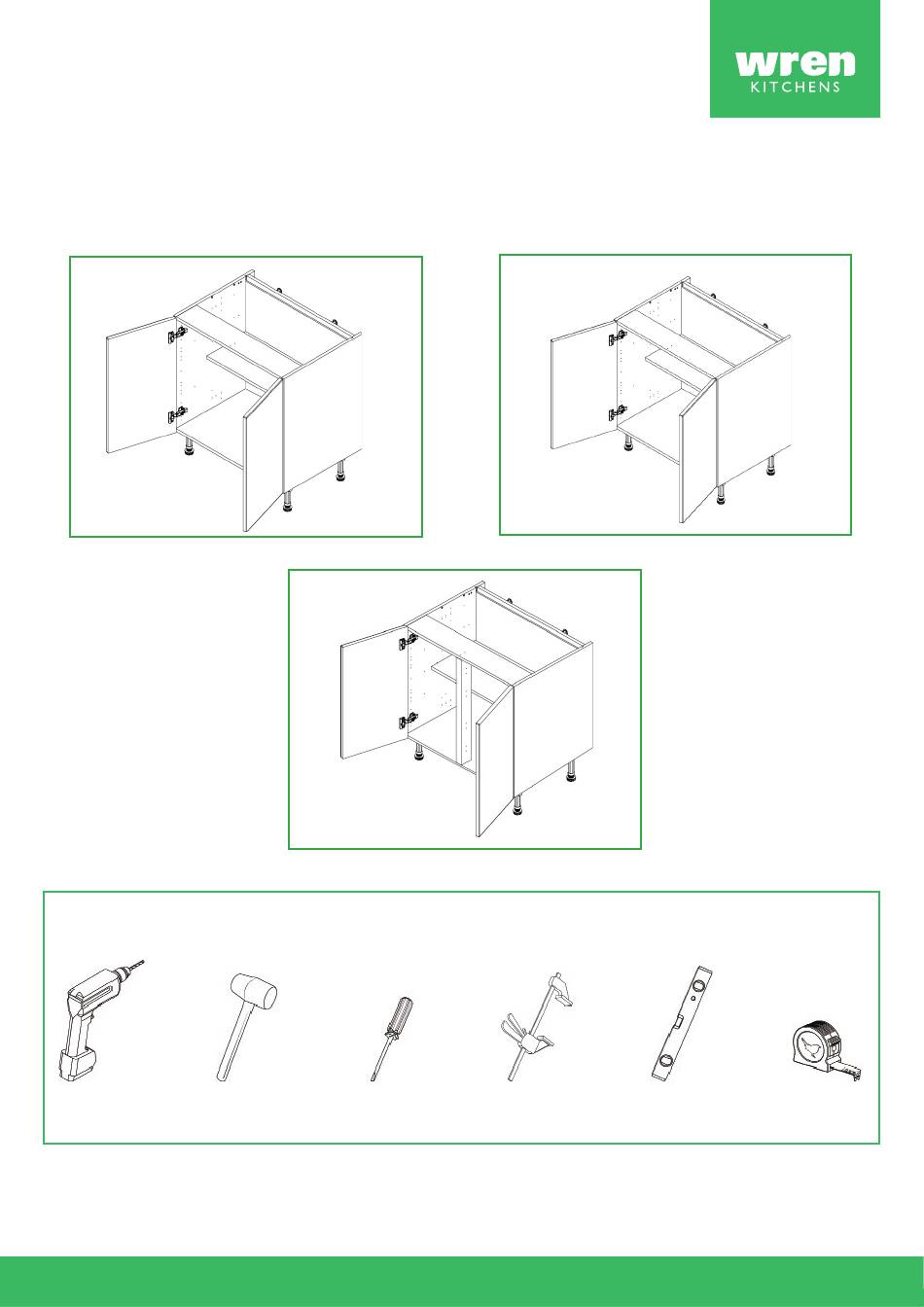 wren
KITCHENS