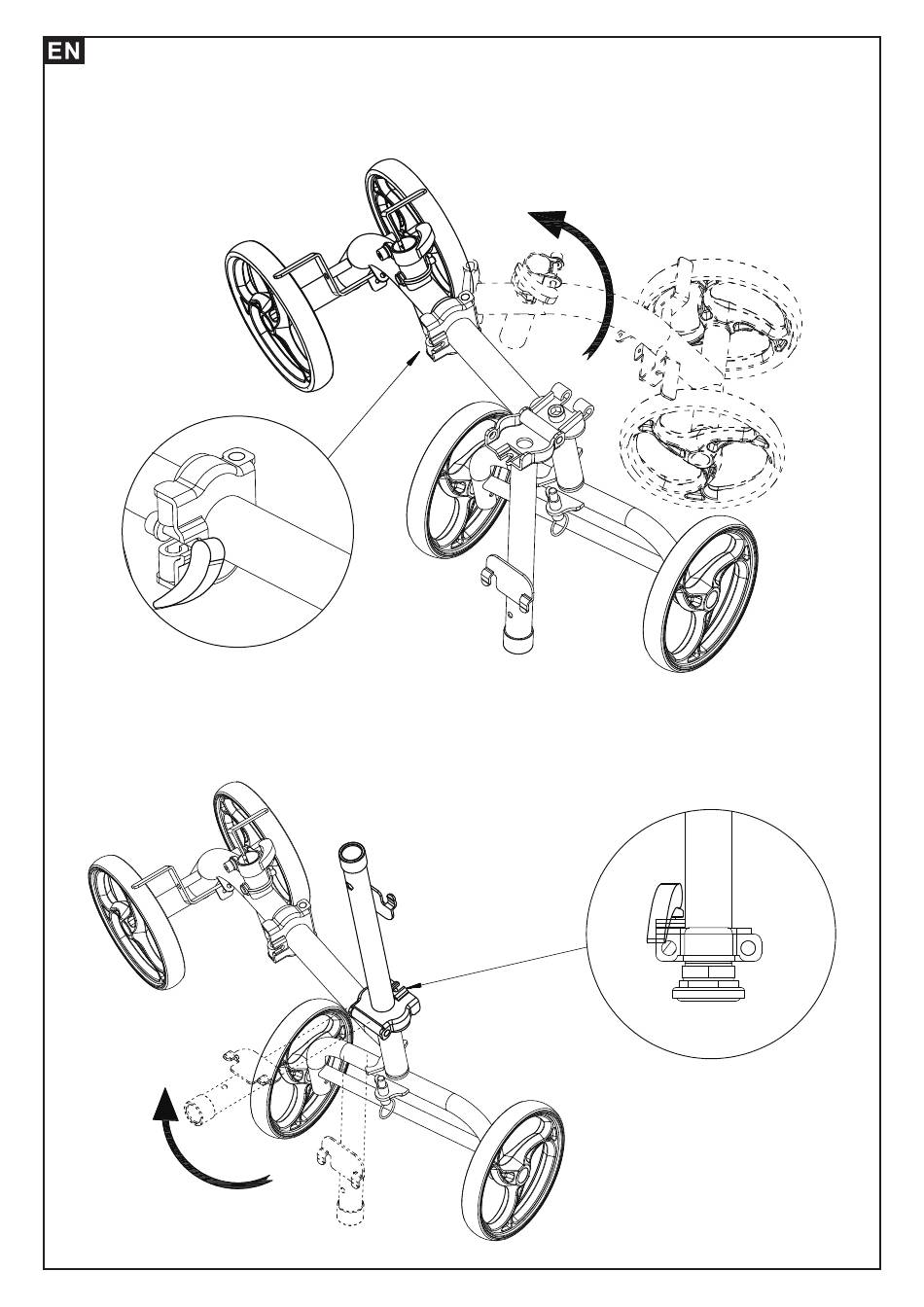 EN