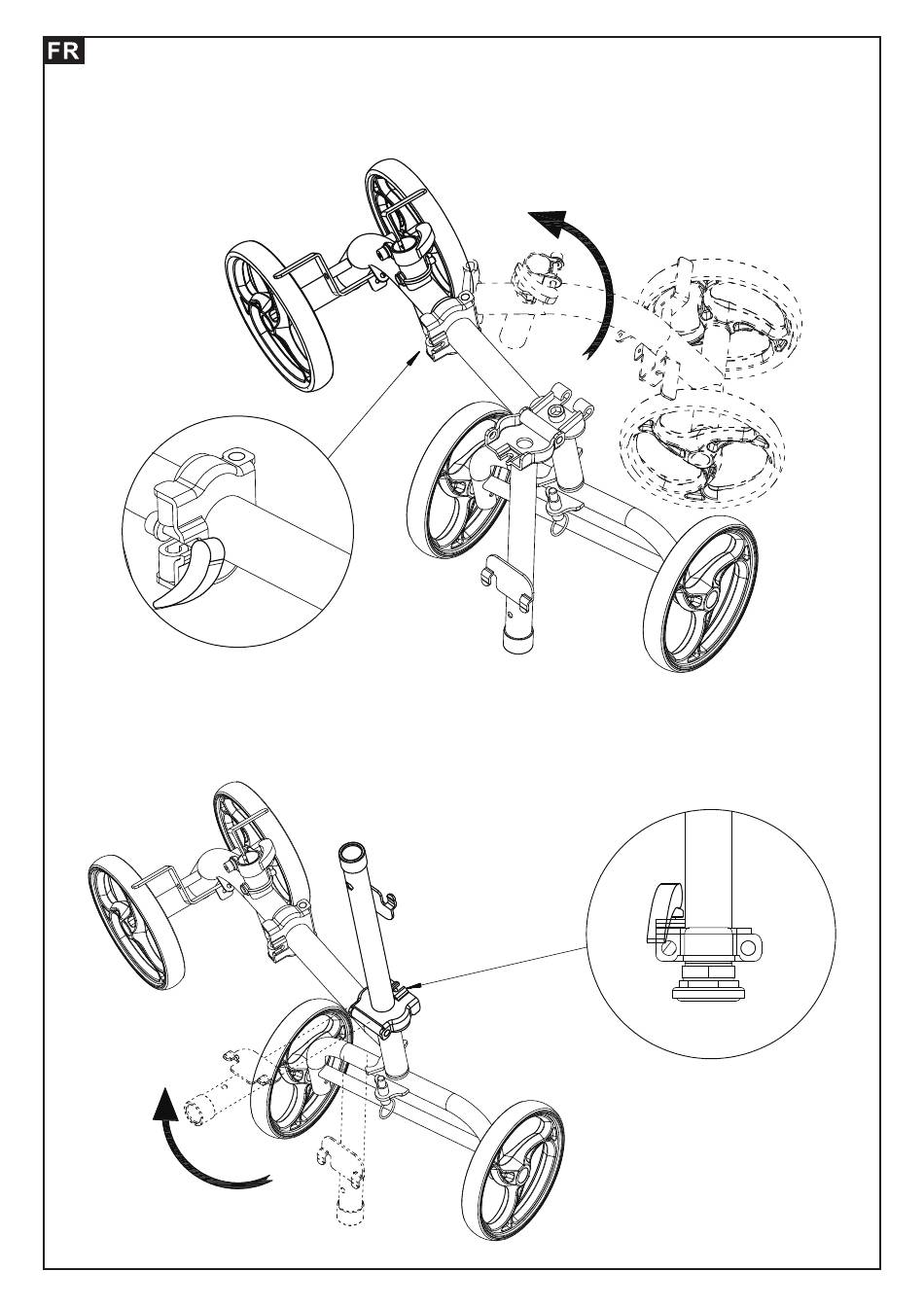 FR