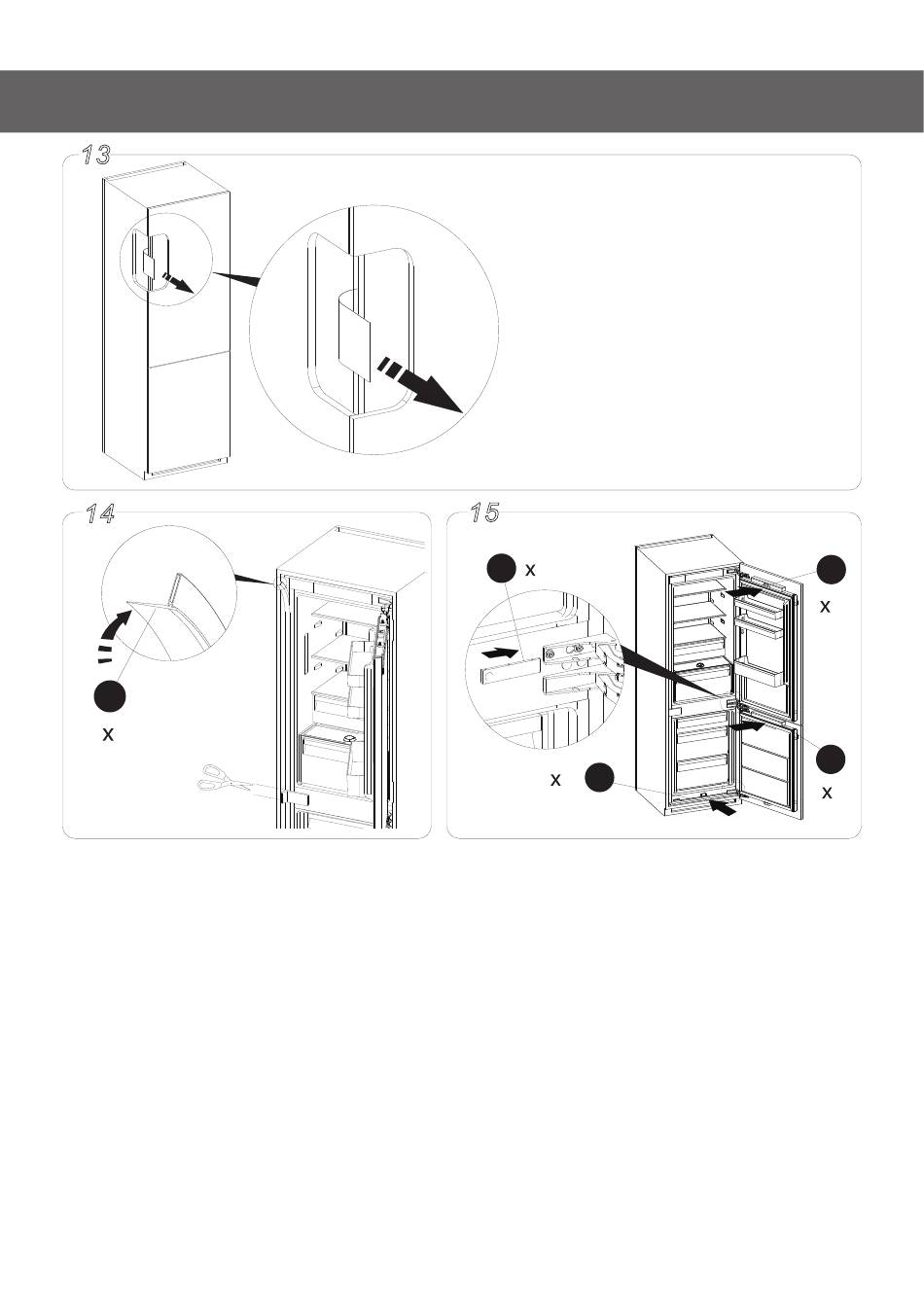 13

14

x

15

x

x

x

x