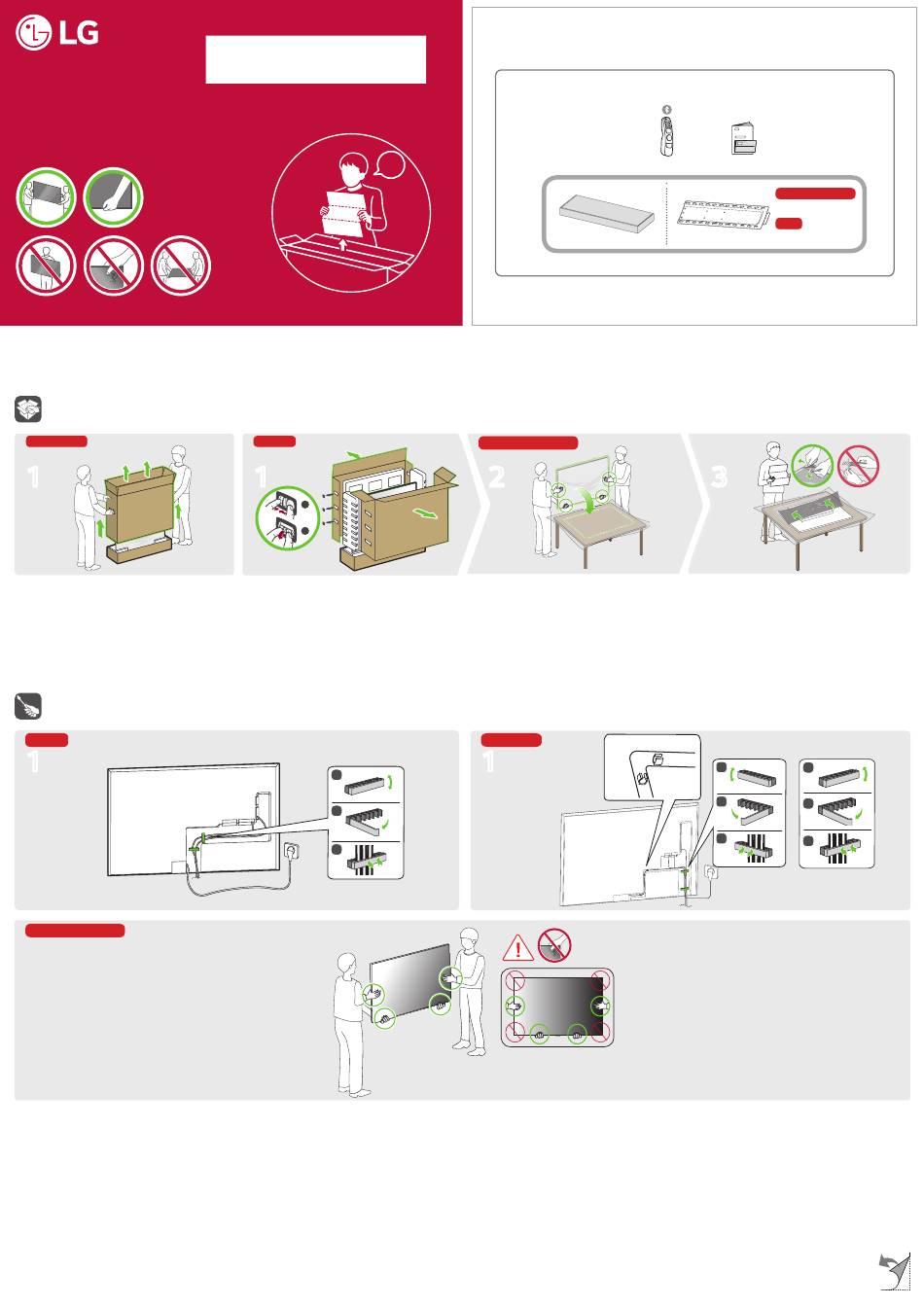 LG

1

1

2

3

1

1