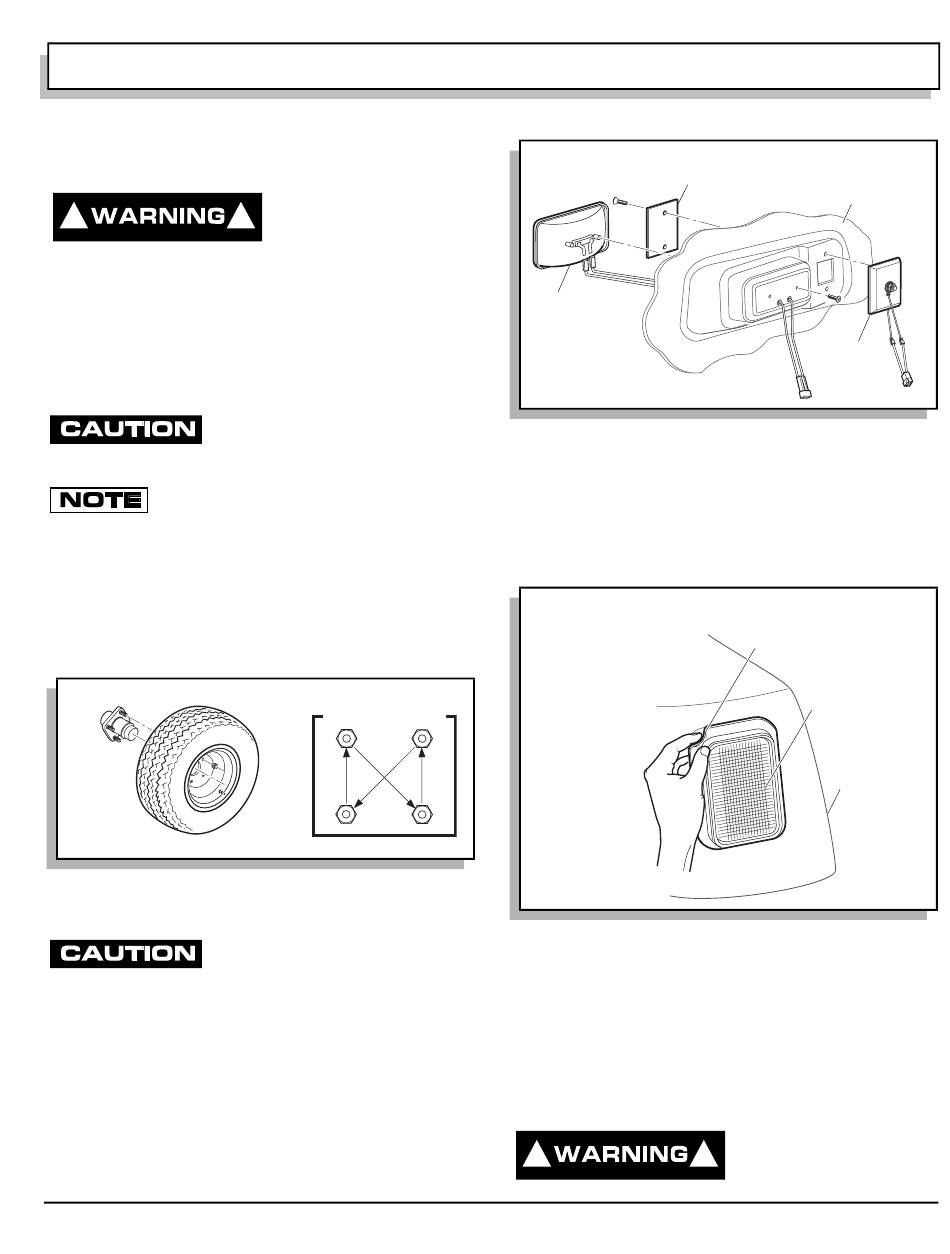 WARNING

CAUTION

NOTE

CAUTION

WARNING