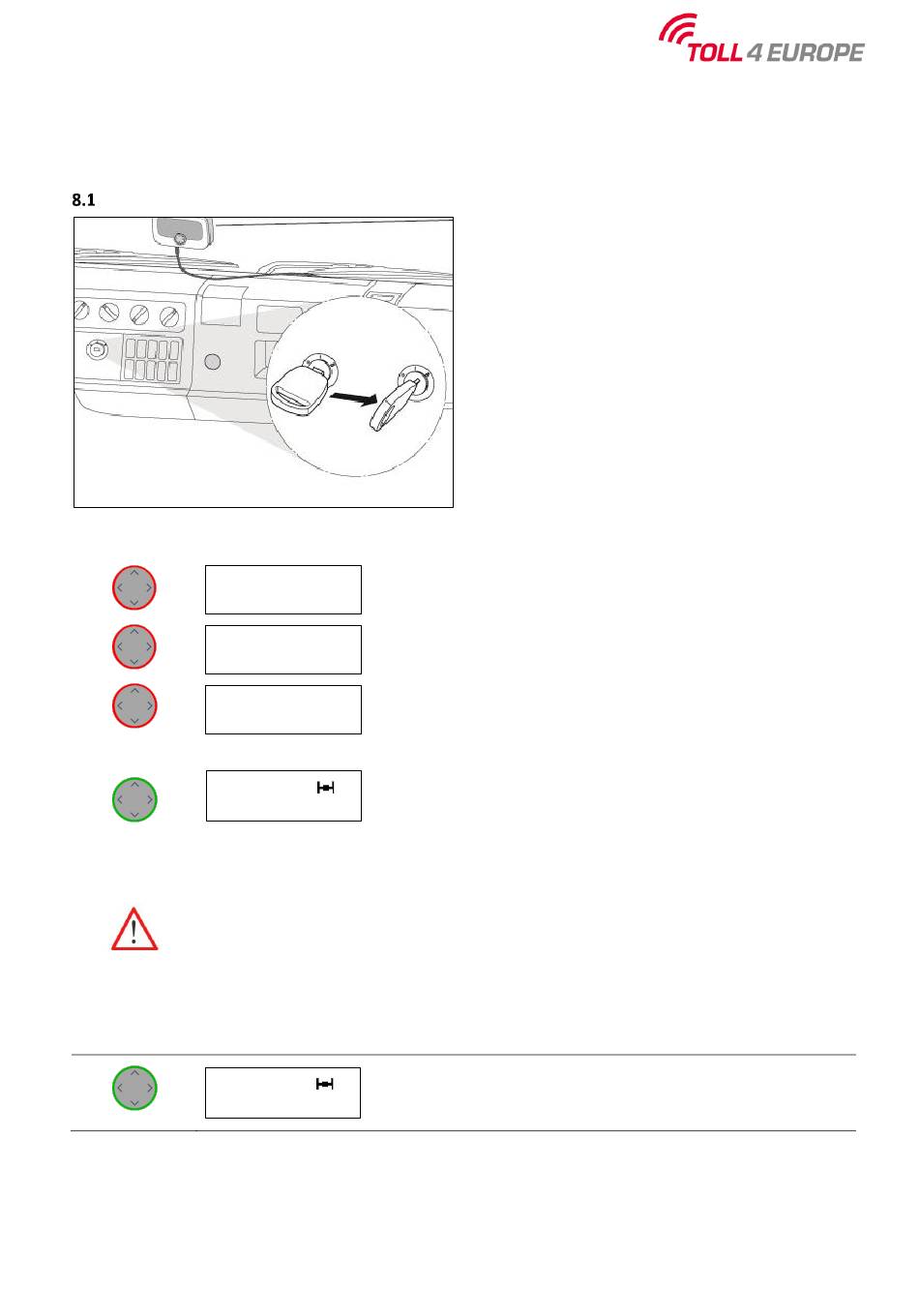 TOLL 4 EUROPE

8.1