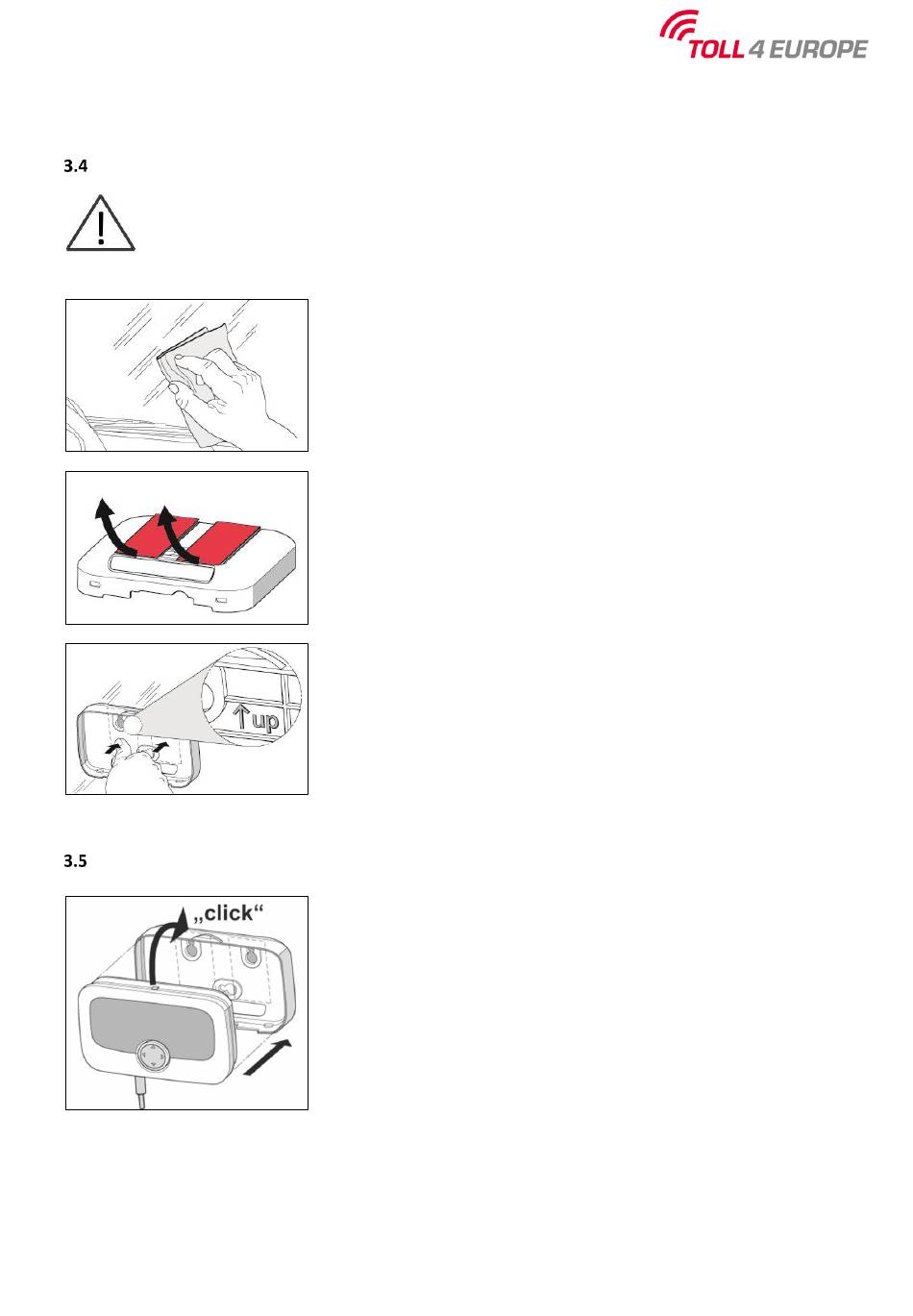 TOLL 4 EUROPE

3.4

up

3.5

„click“