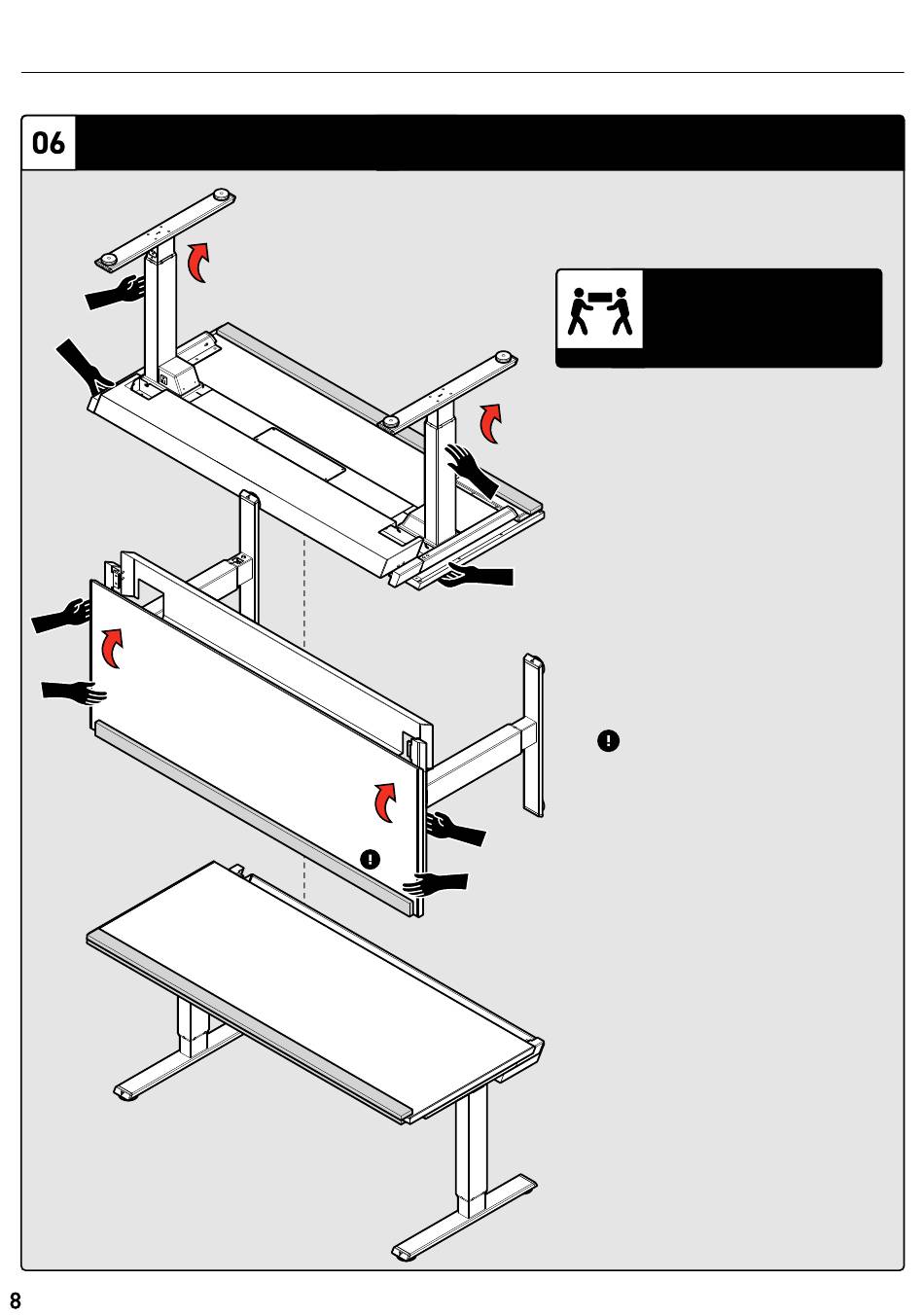 06

8