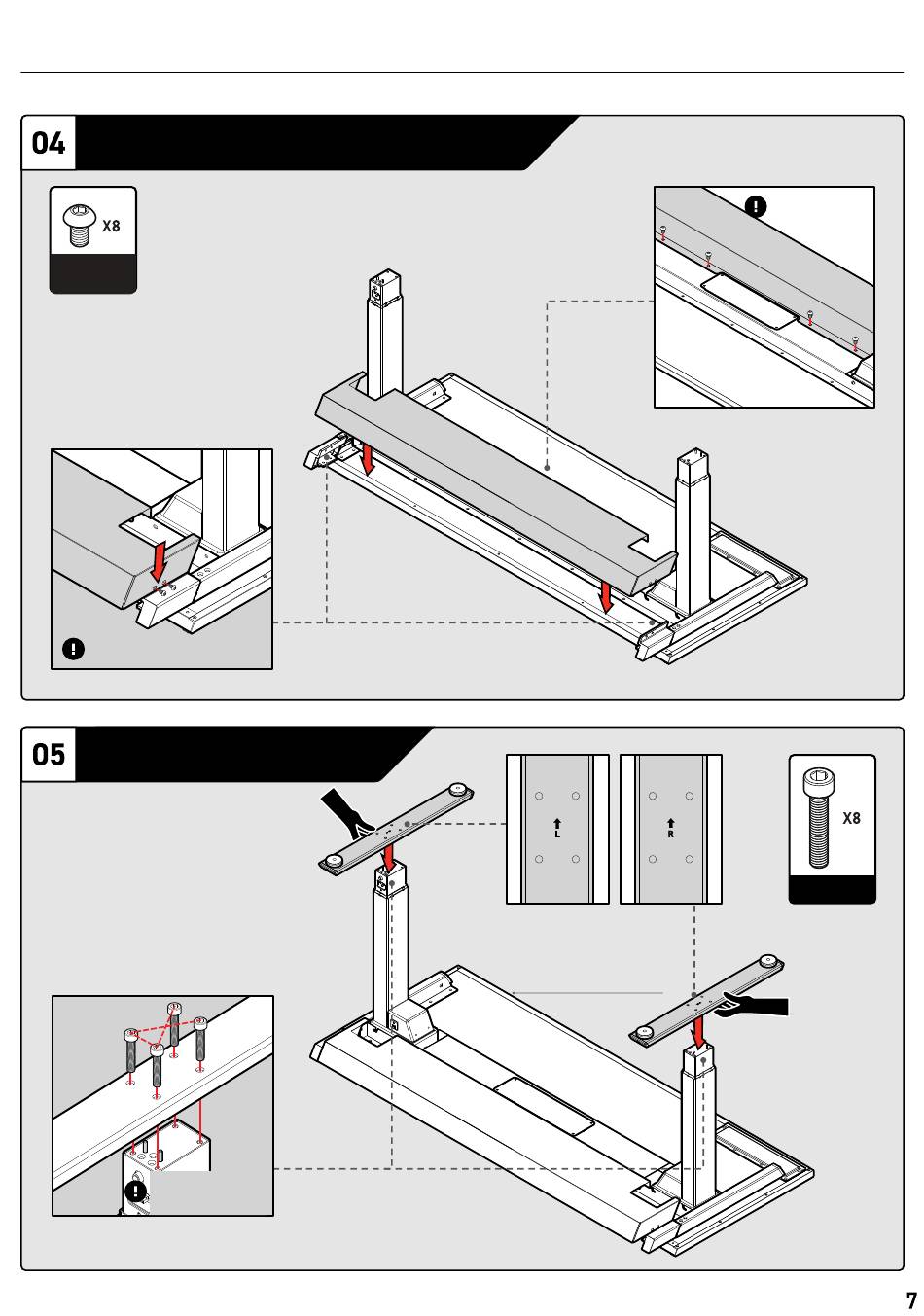 04

X8

05

L

R

X8

7