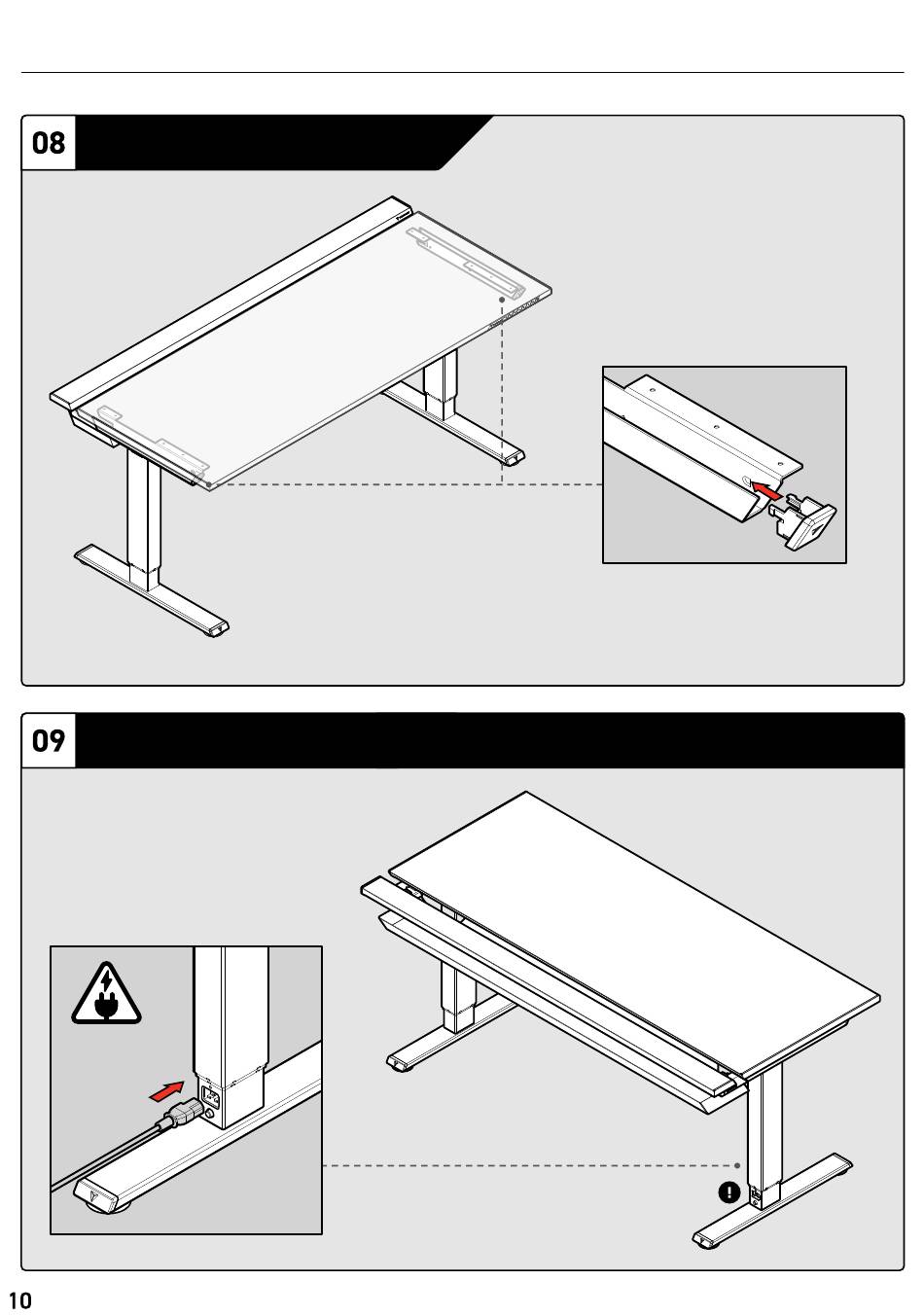 08

09

10