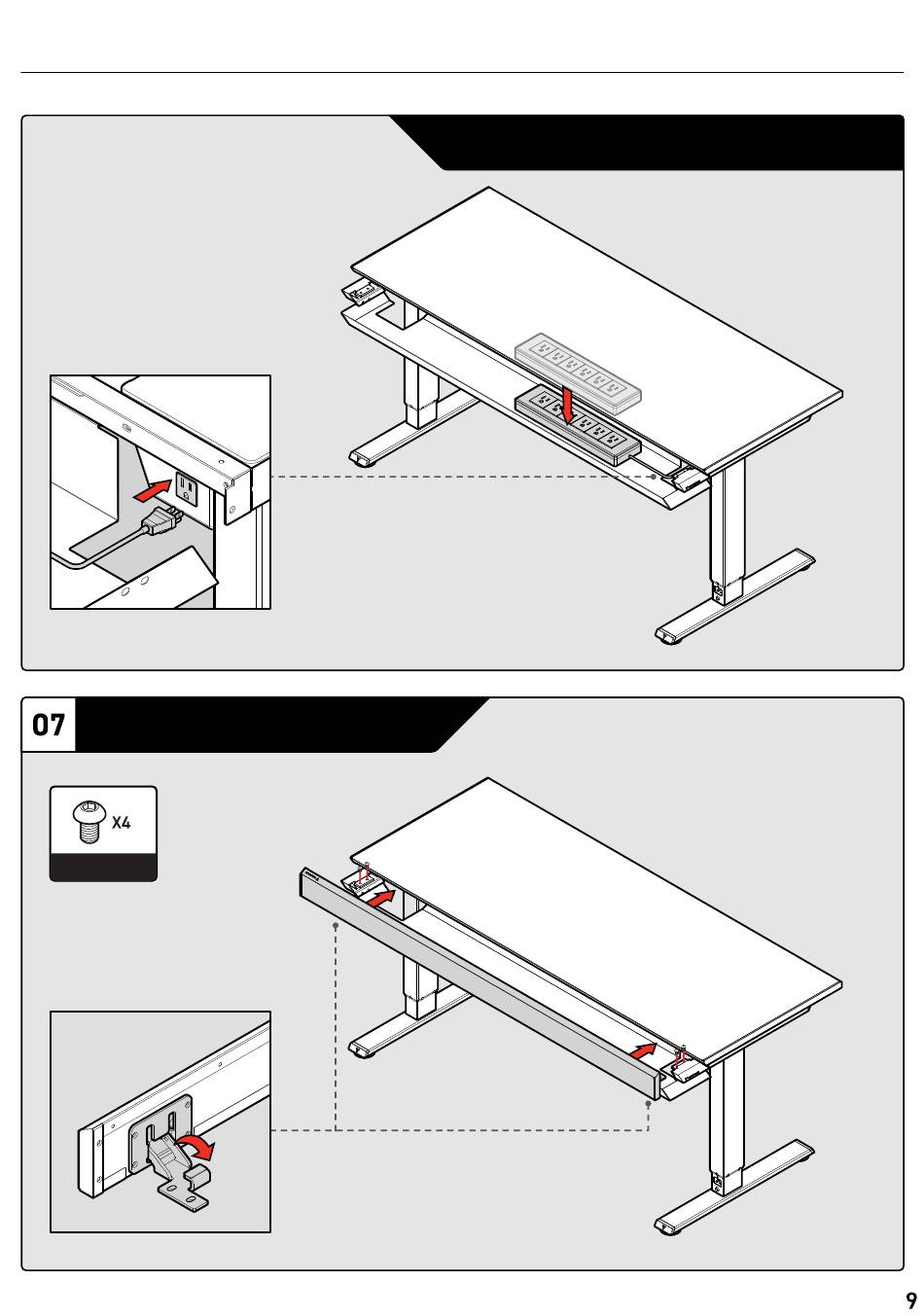 07

X4

9