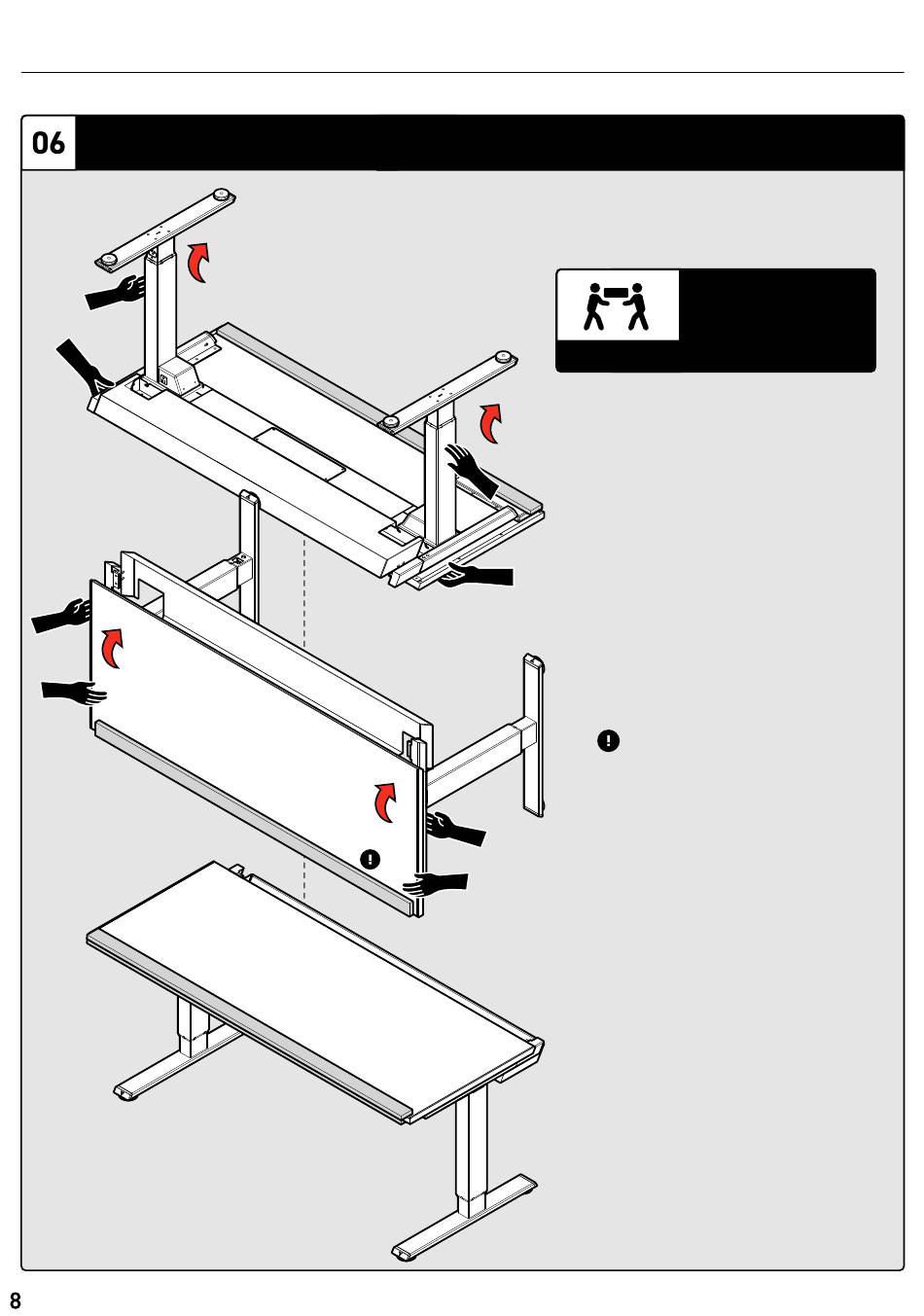 06

8