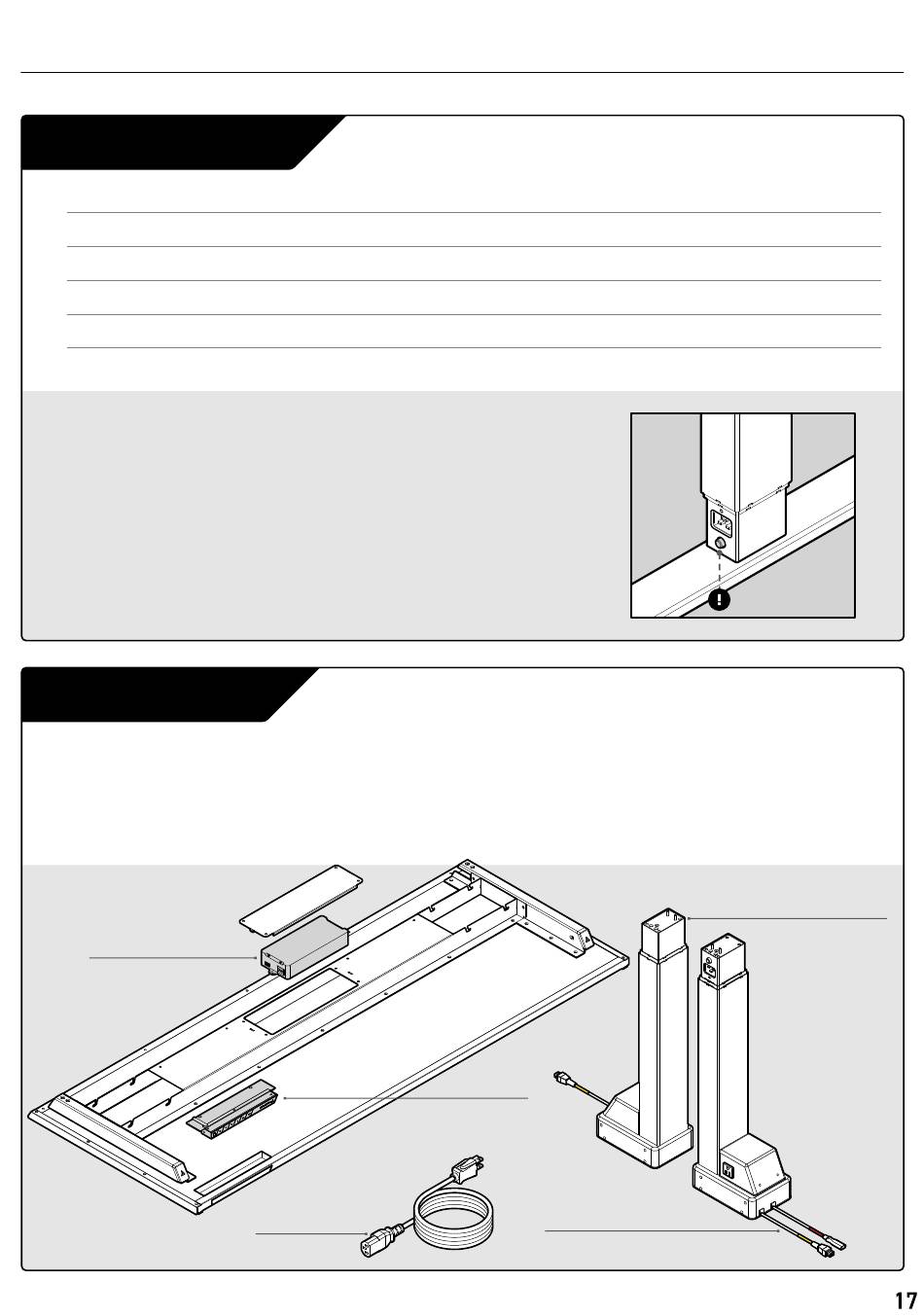 17