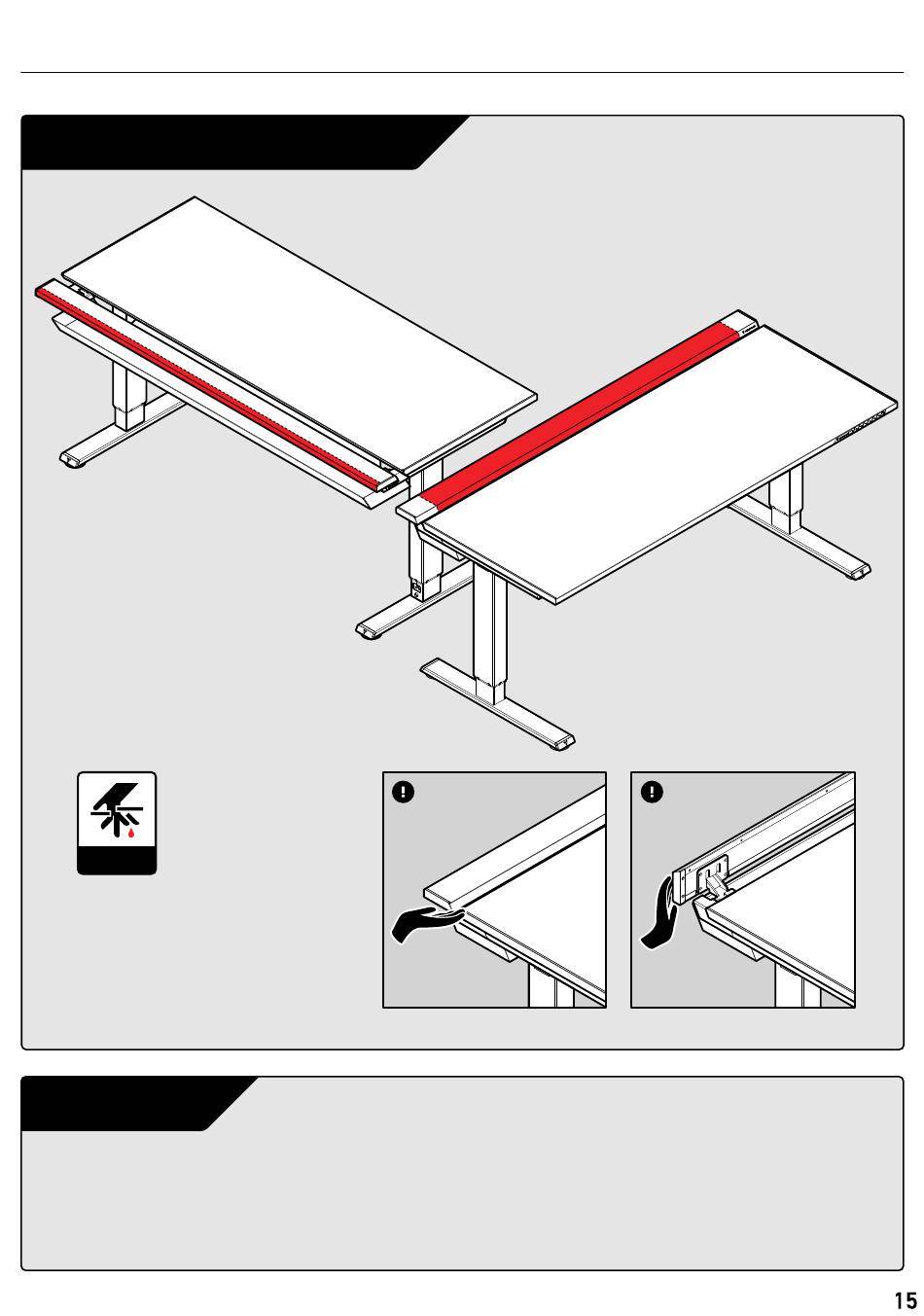 15