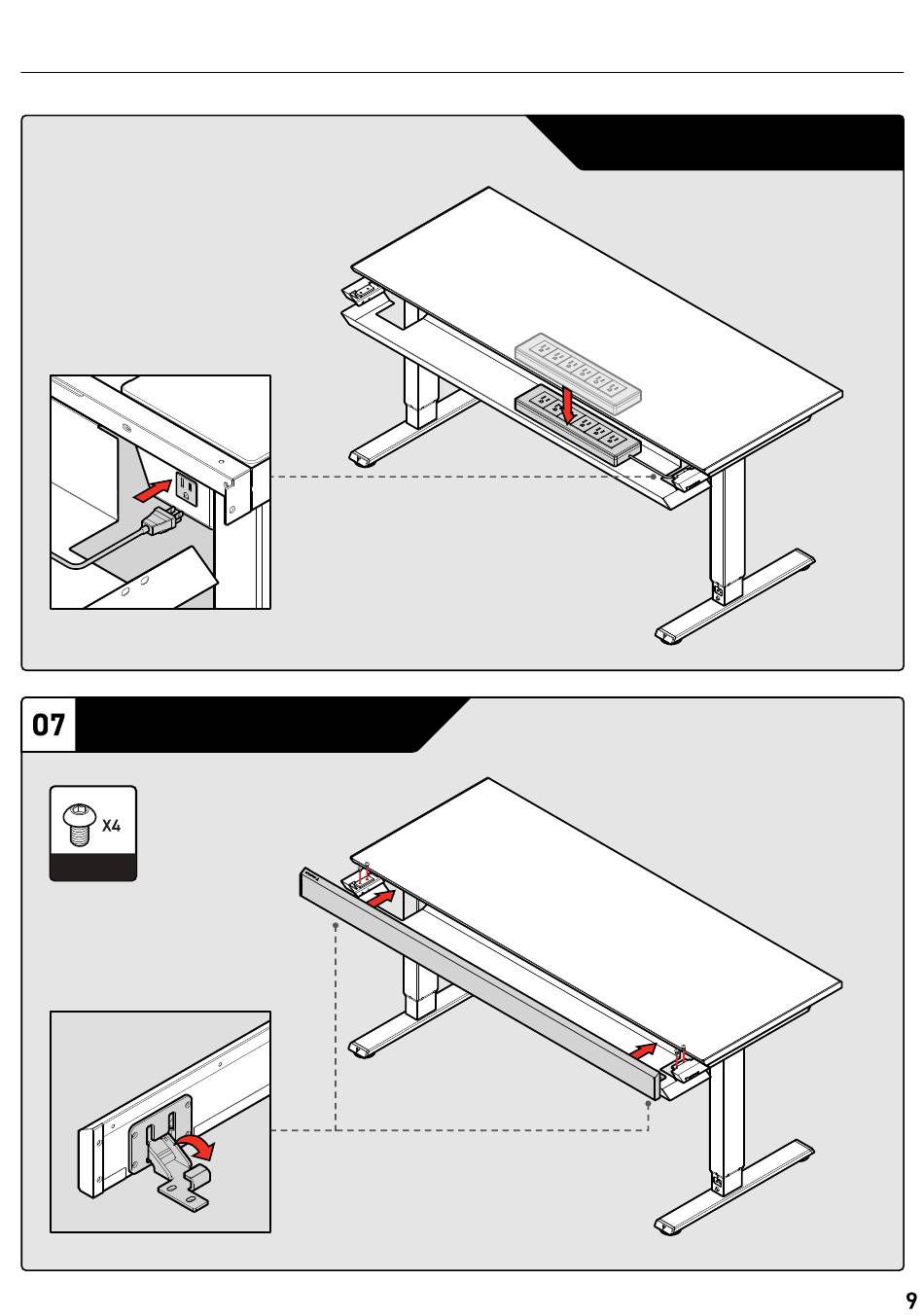 07

X4

9