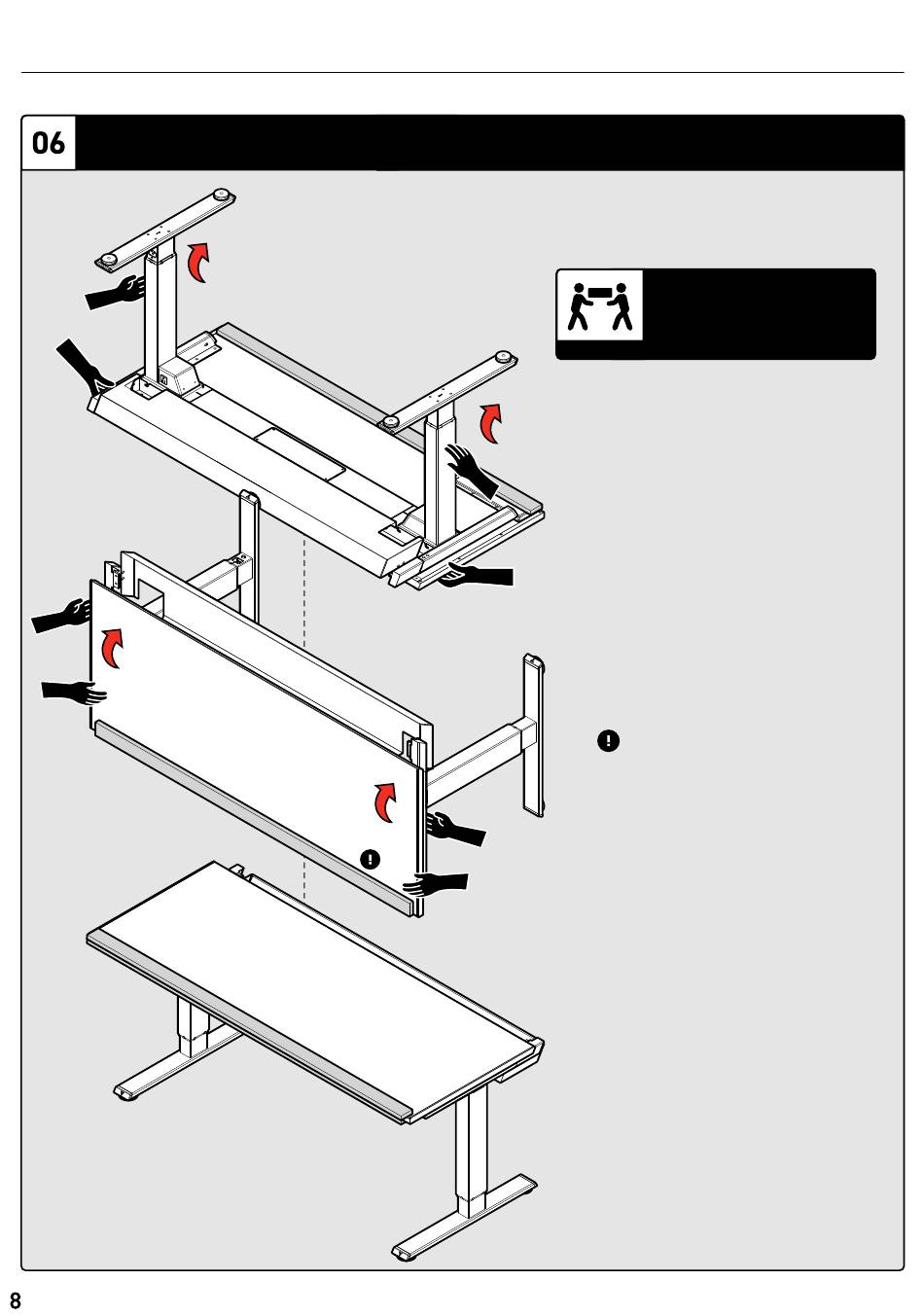 06

8