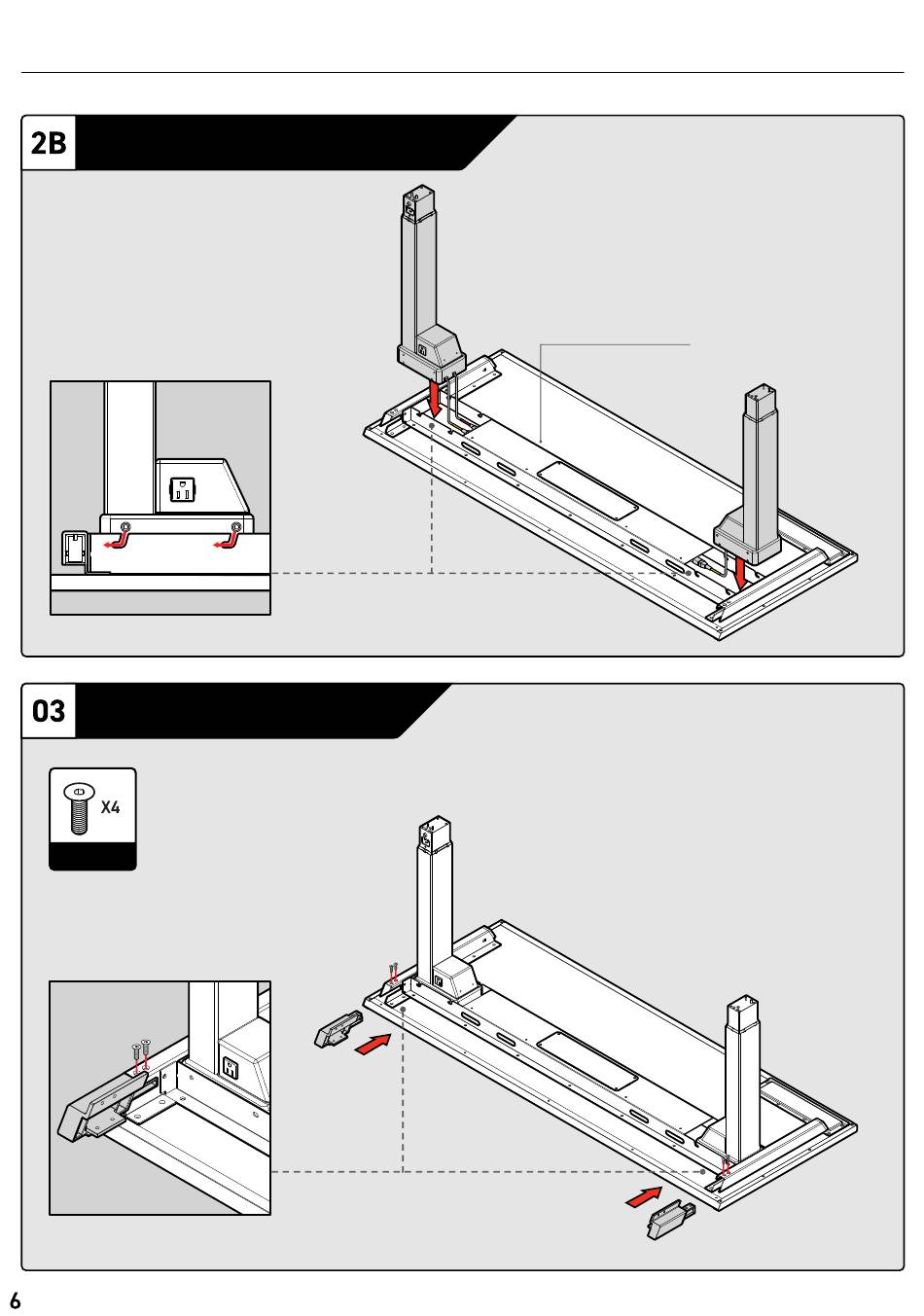 2B

03

X4

6