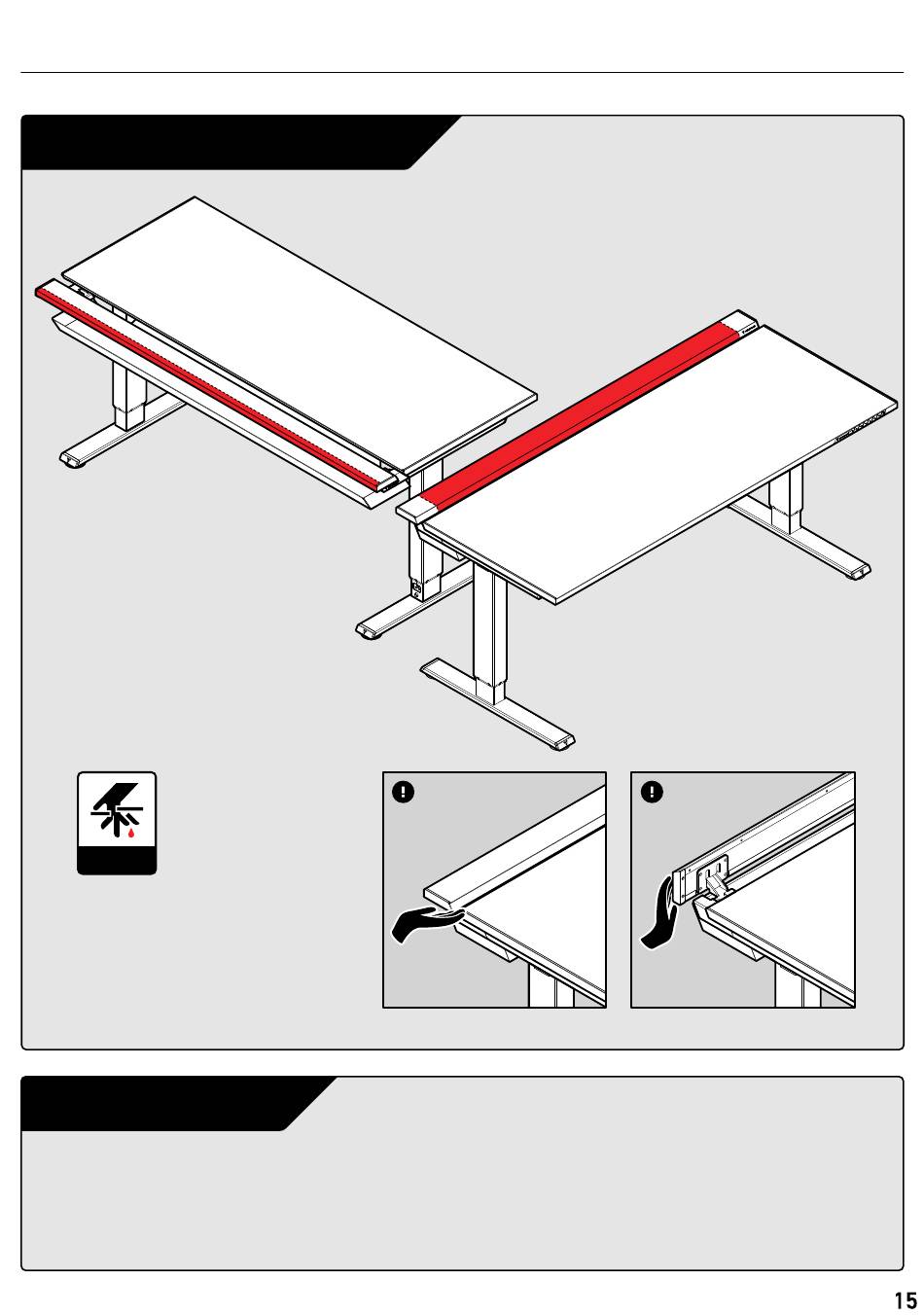 15