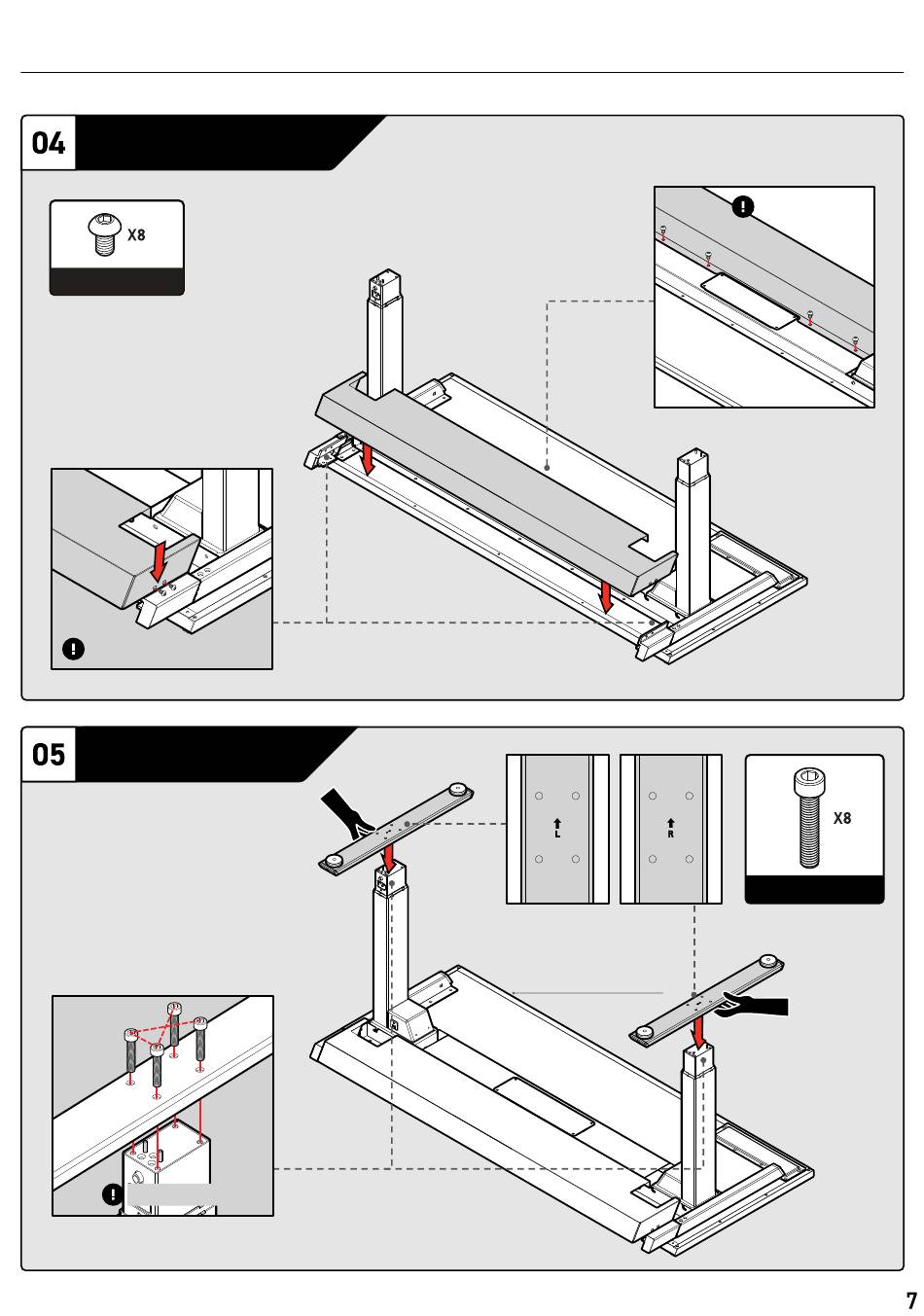 04

X8

05

L

R

X8

7