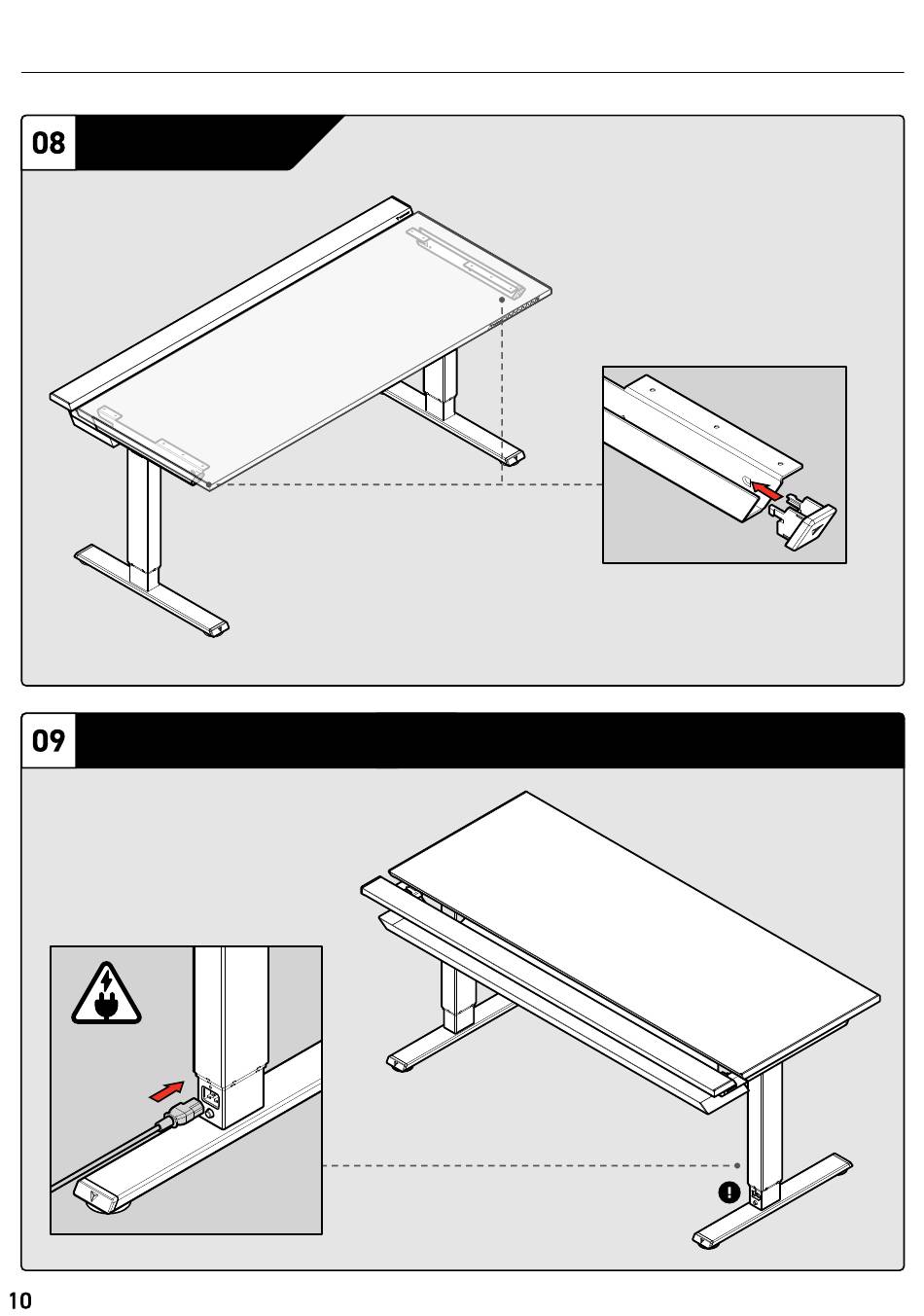 08

09

10