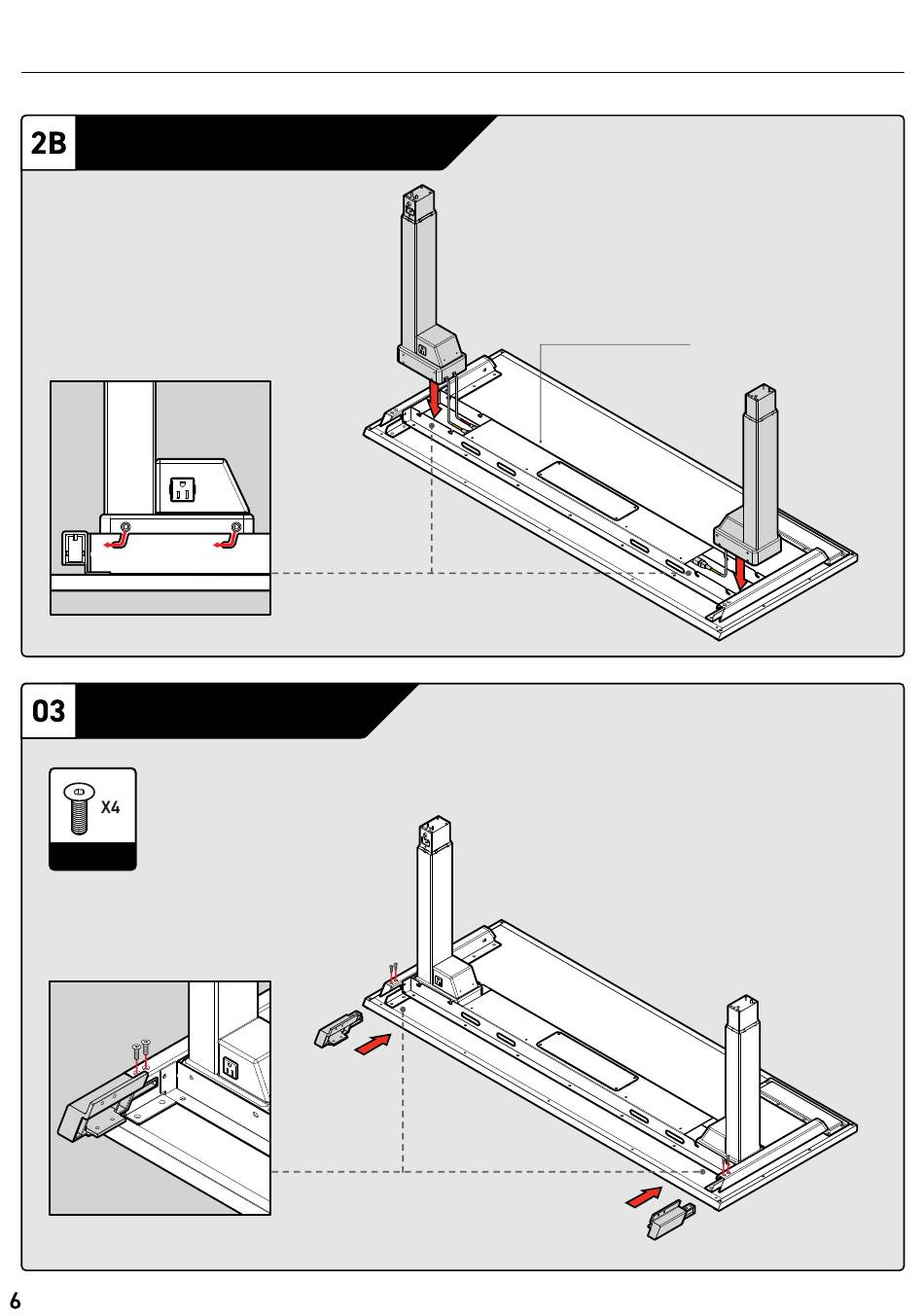 2B

03

X4

6