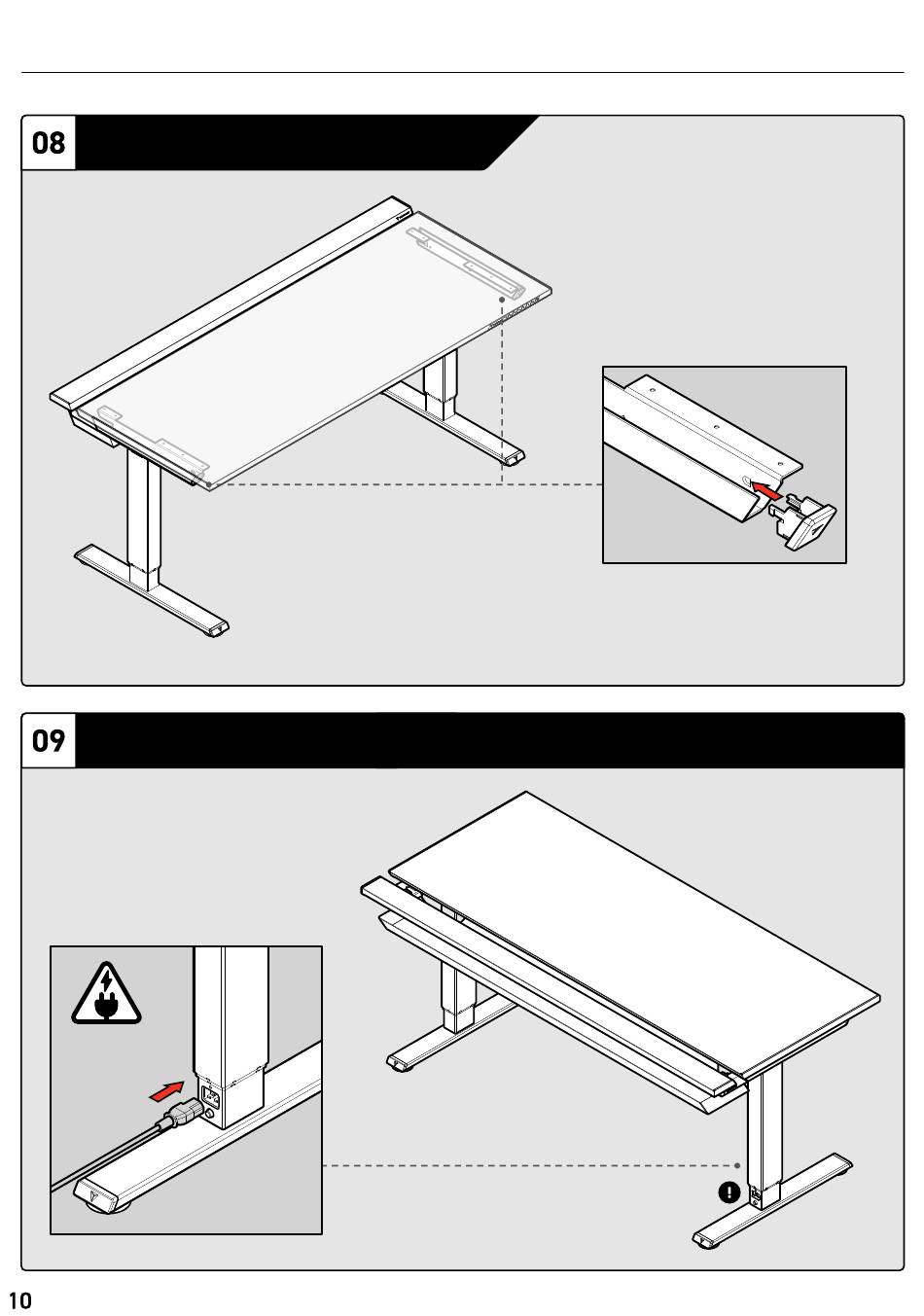 08

09

10