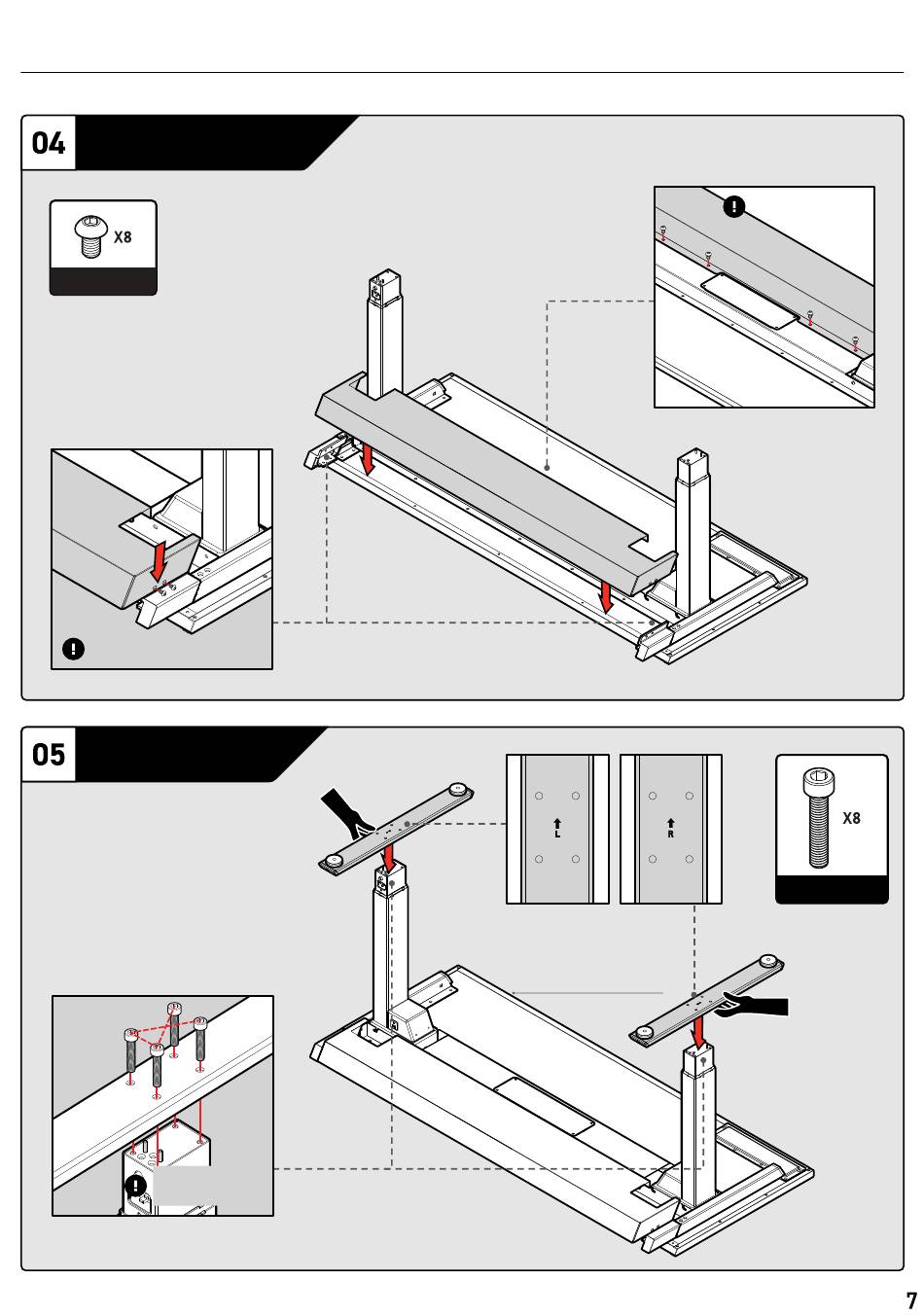 04

X8

05

L

R

X8

7