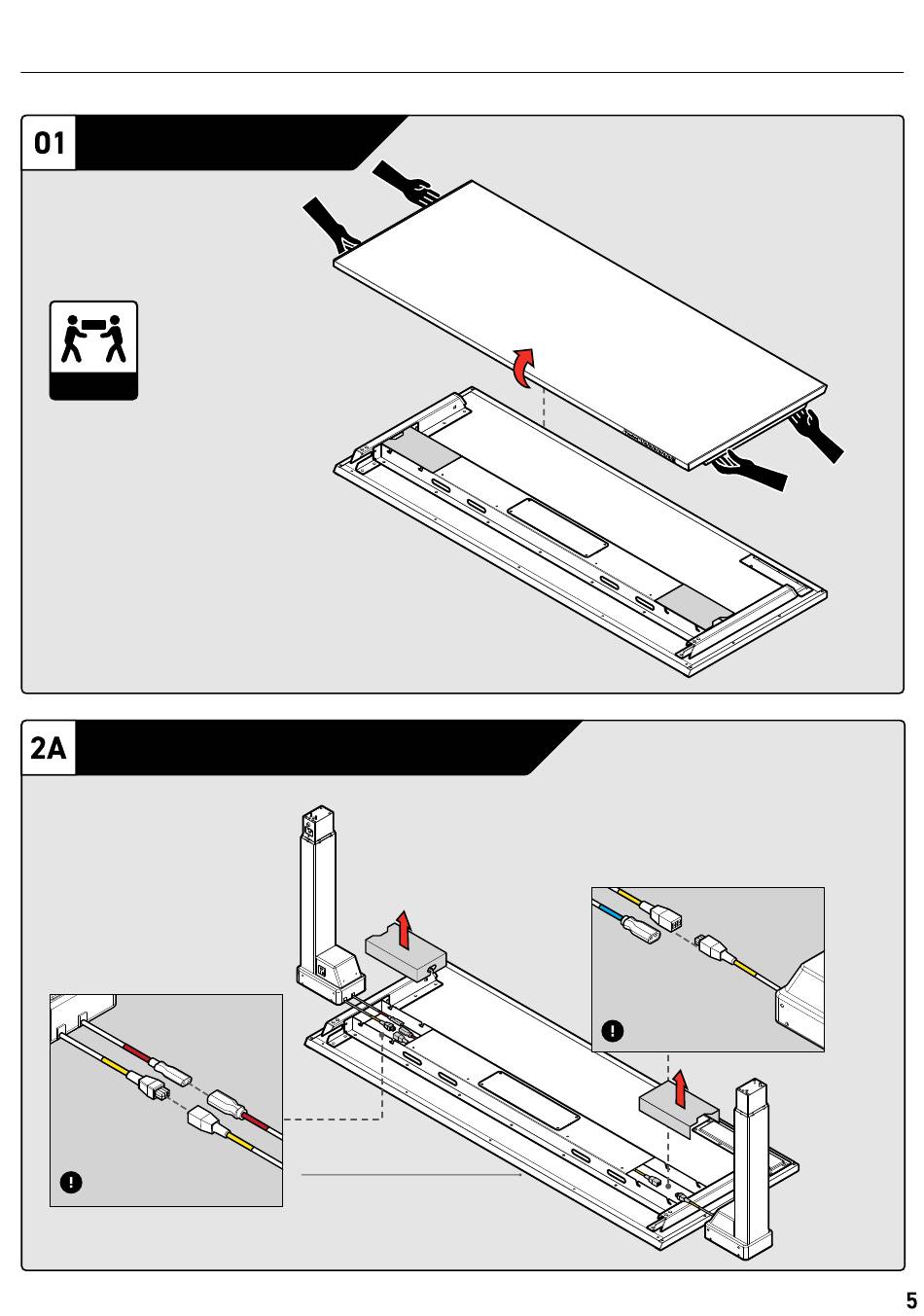 01

2A

5