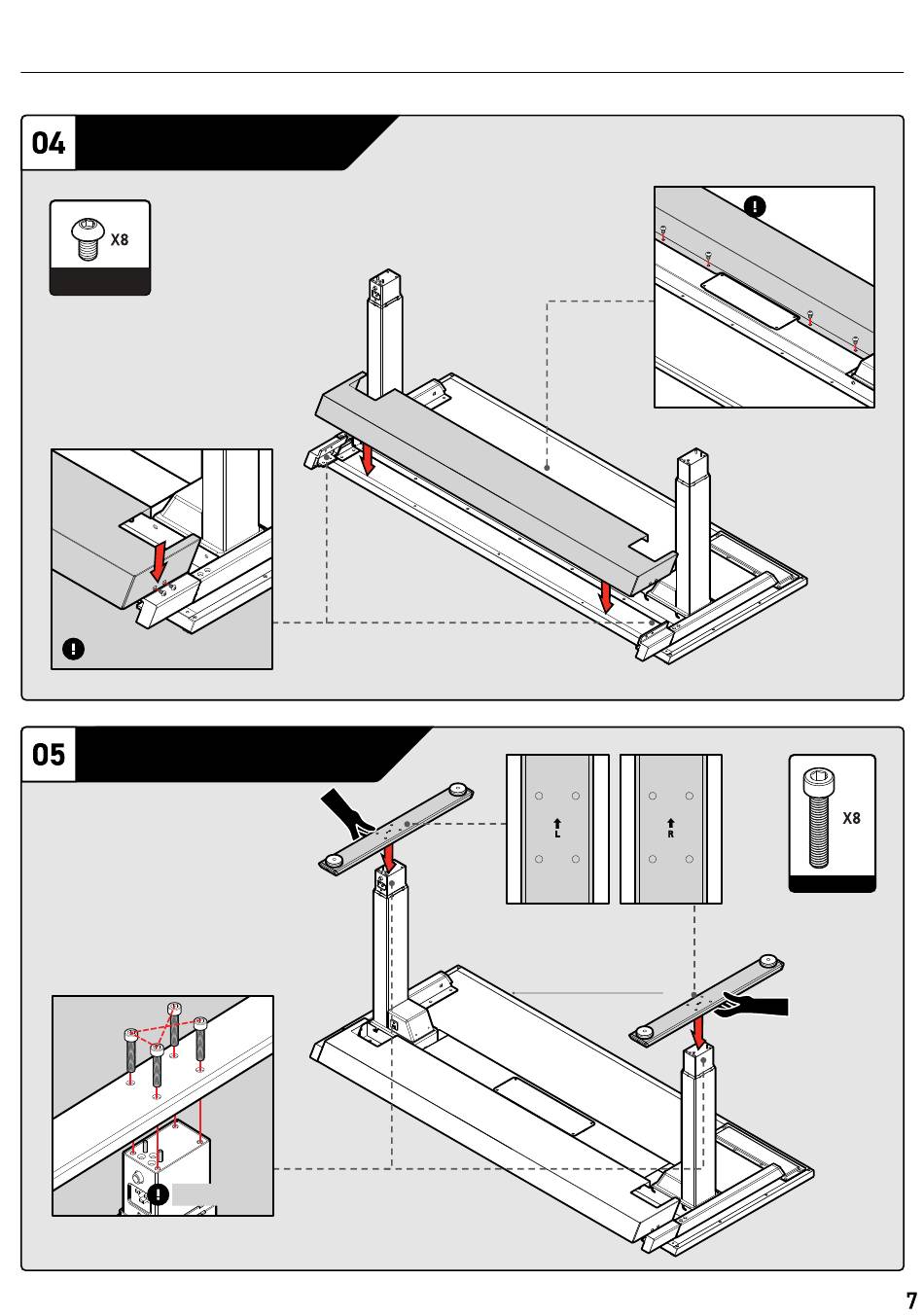 04

X8

05

L

R

X8

7