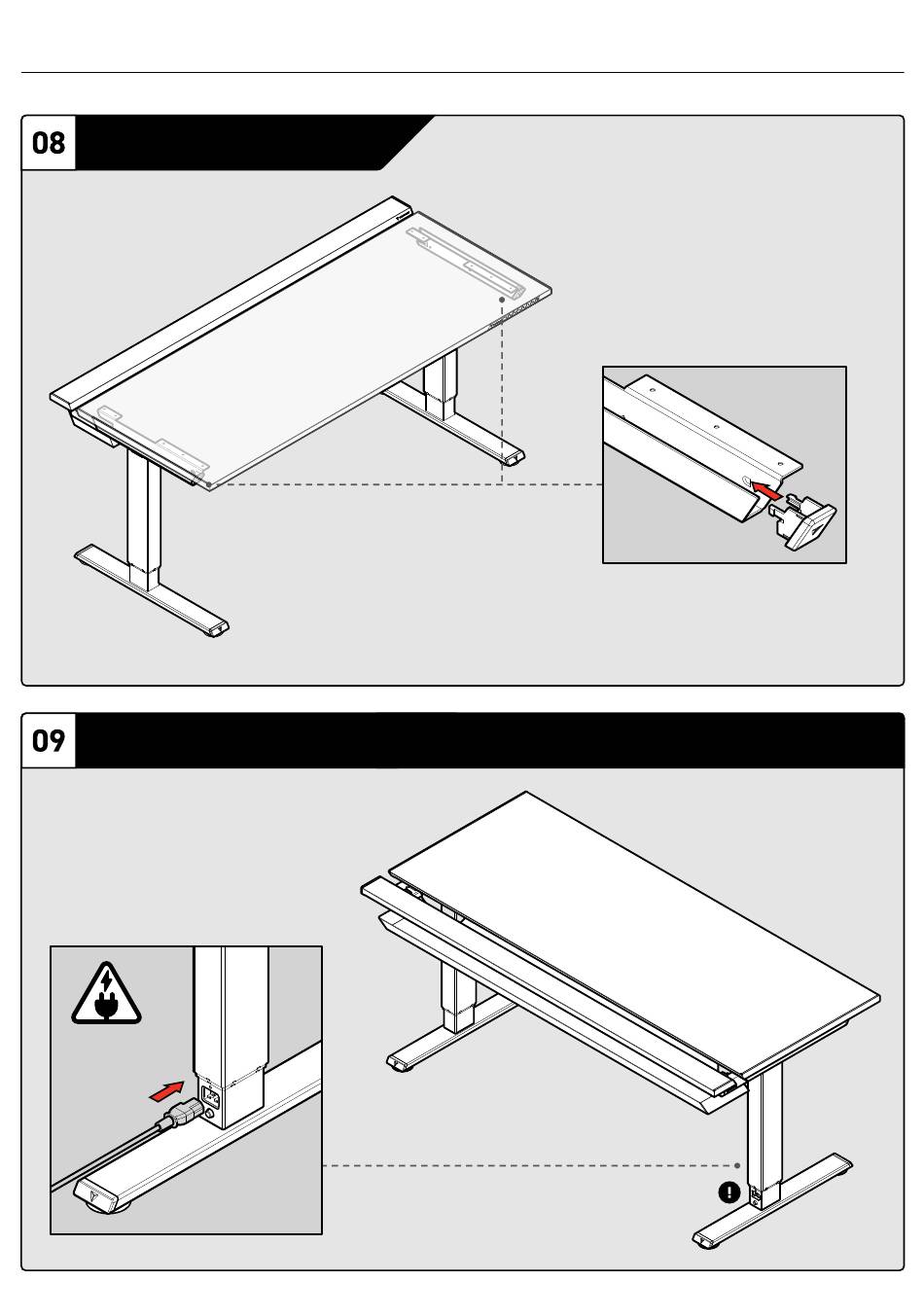 08

09