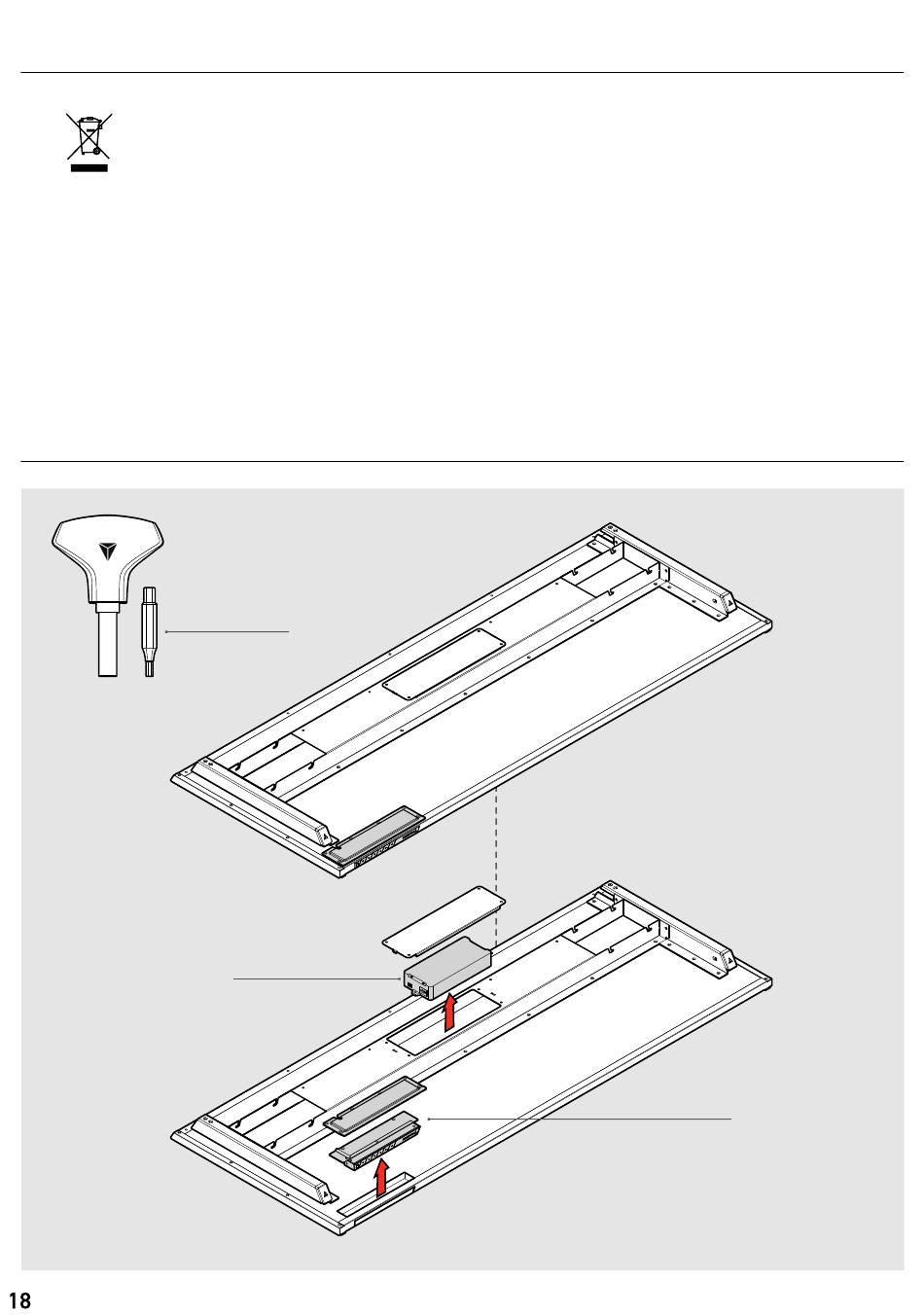 18