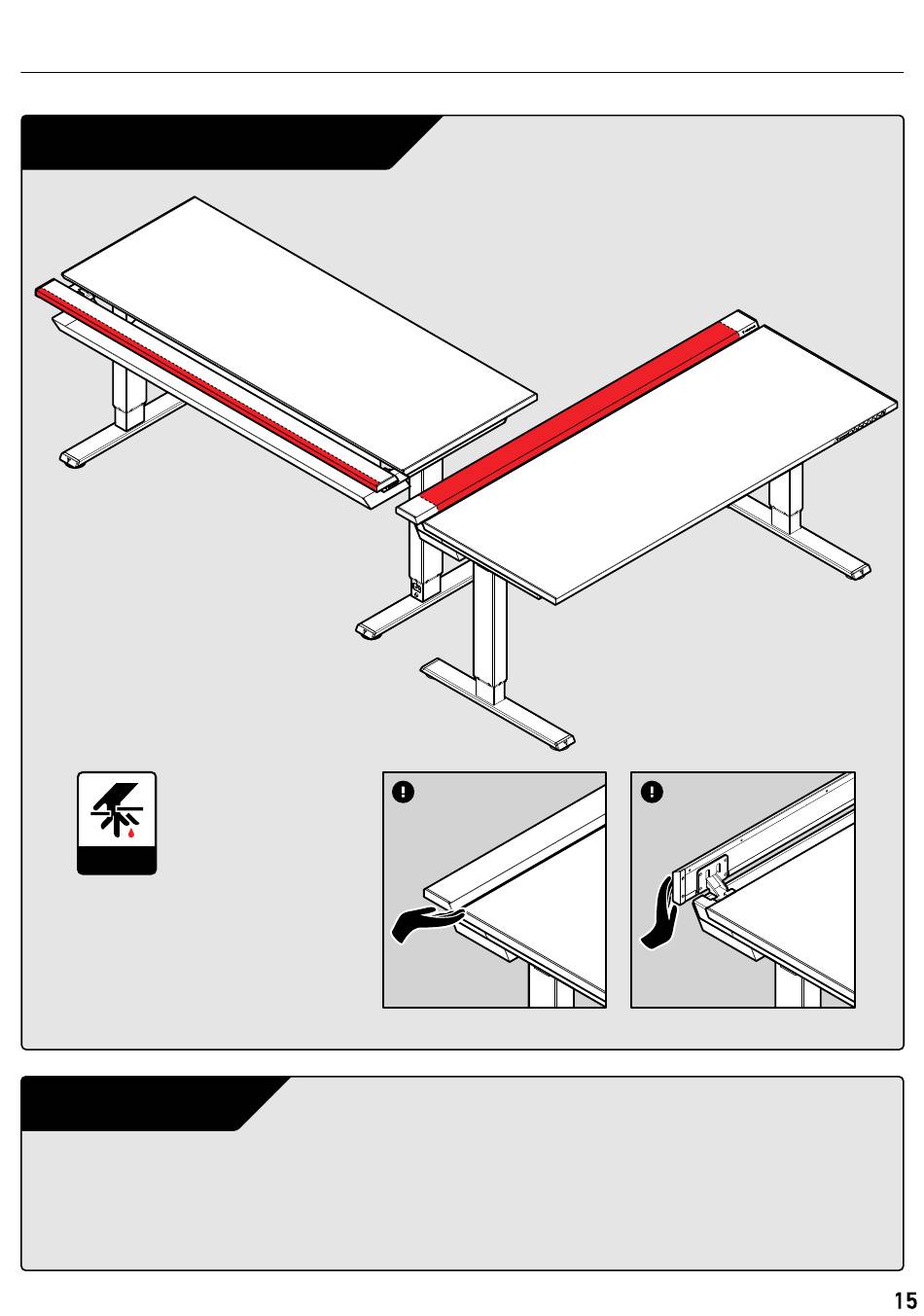 15