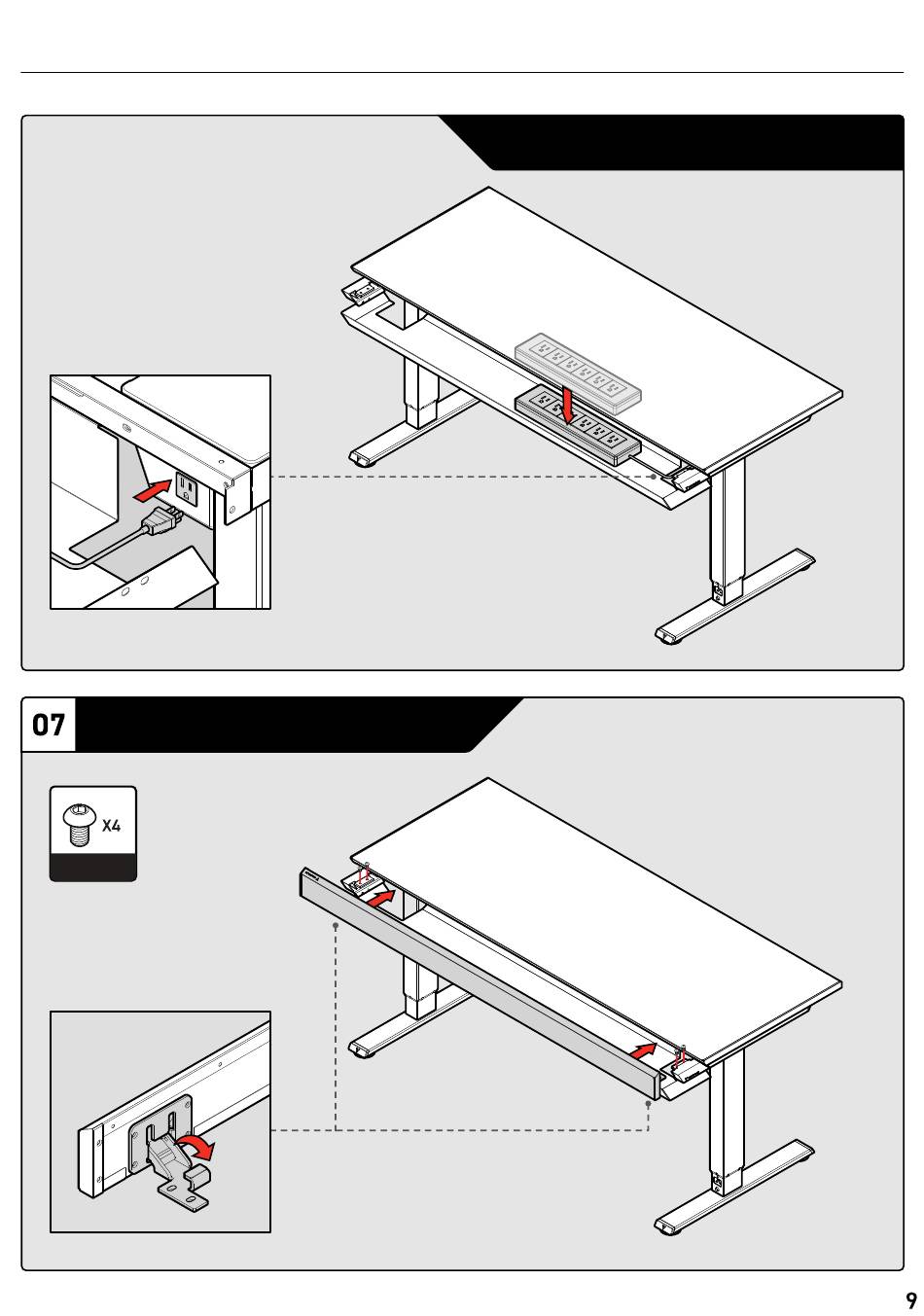 07

X4

9