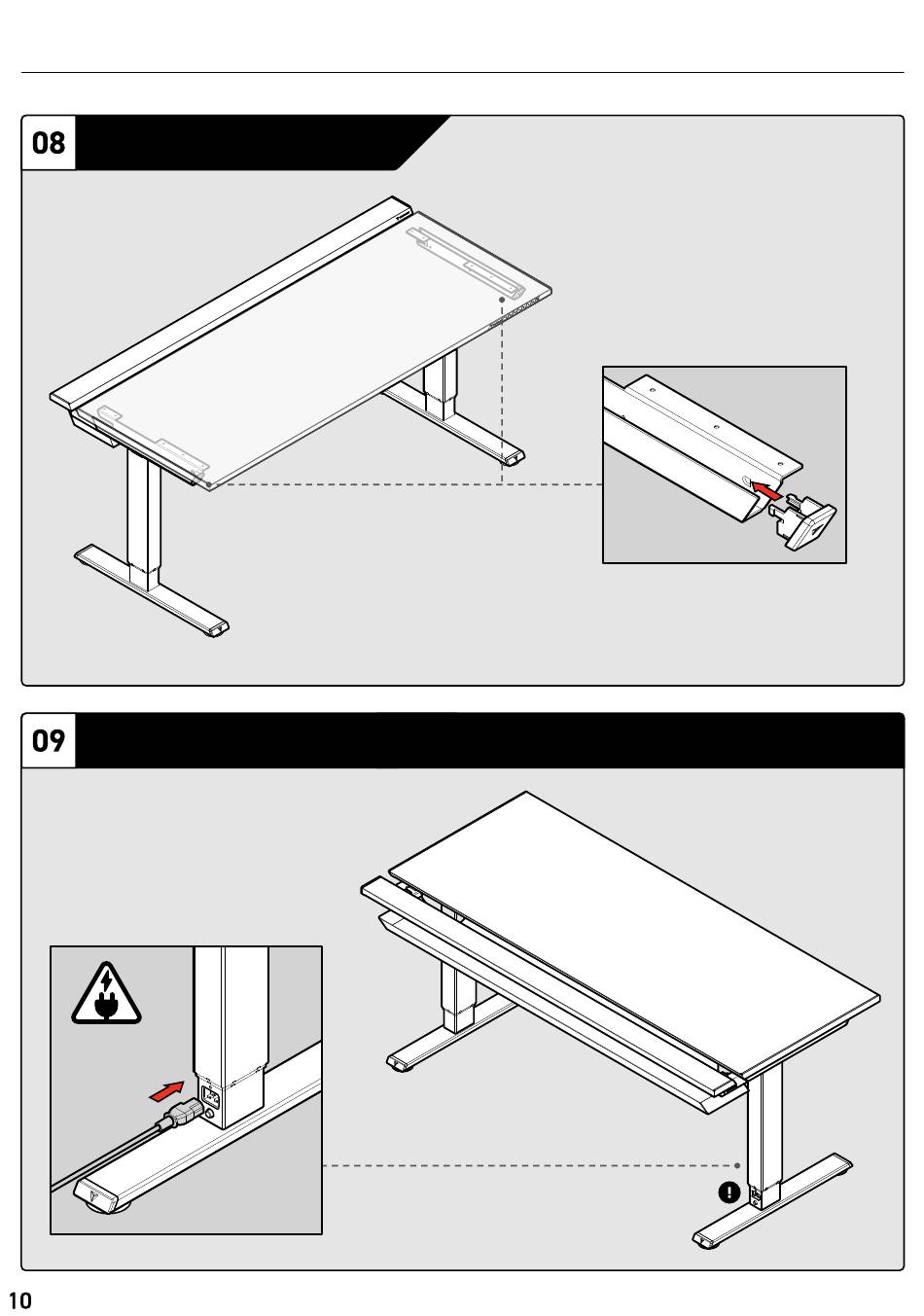 08

09

10