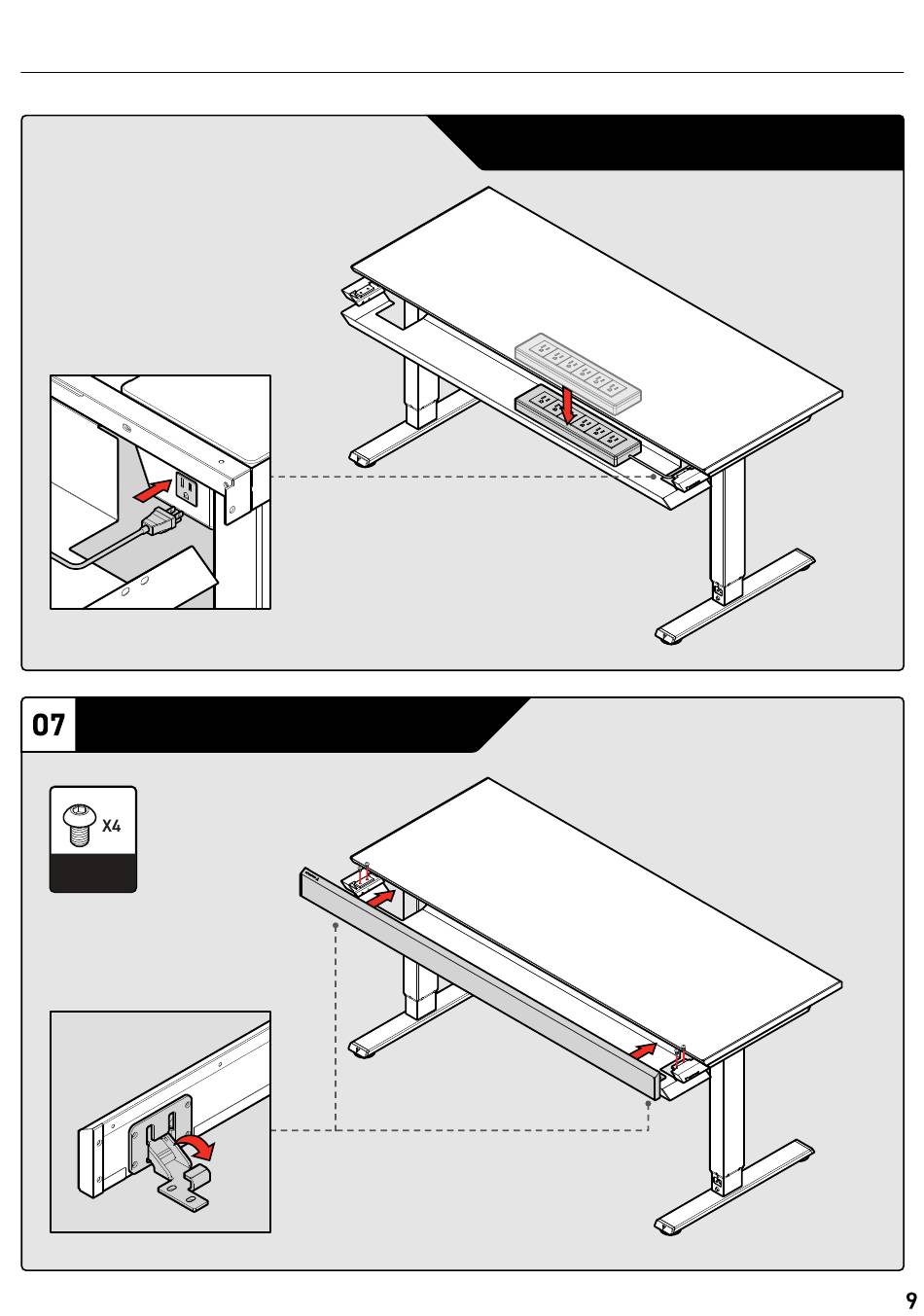 07

X4

9