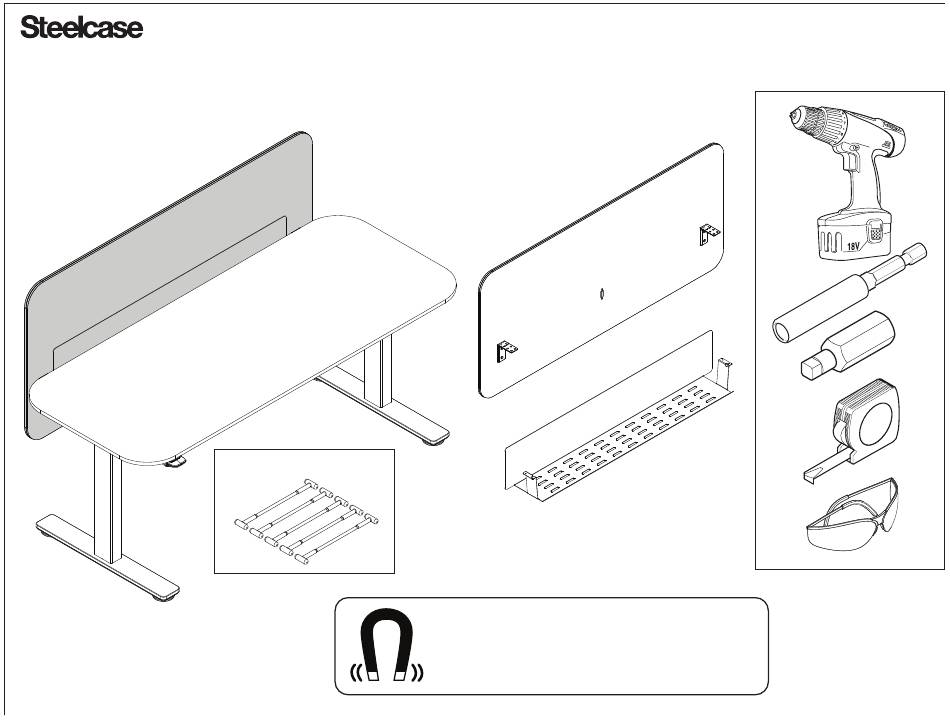 Steelcase

18V