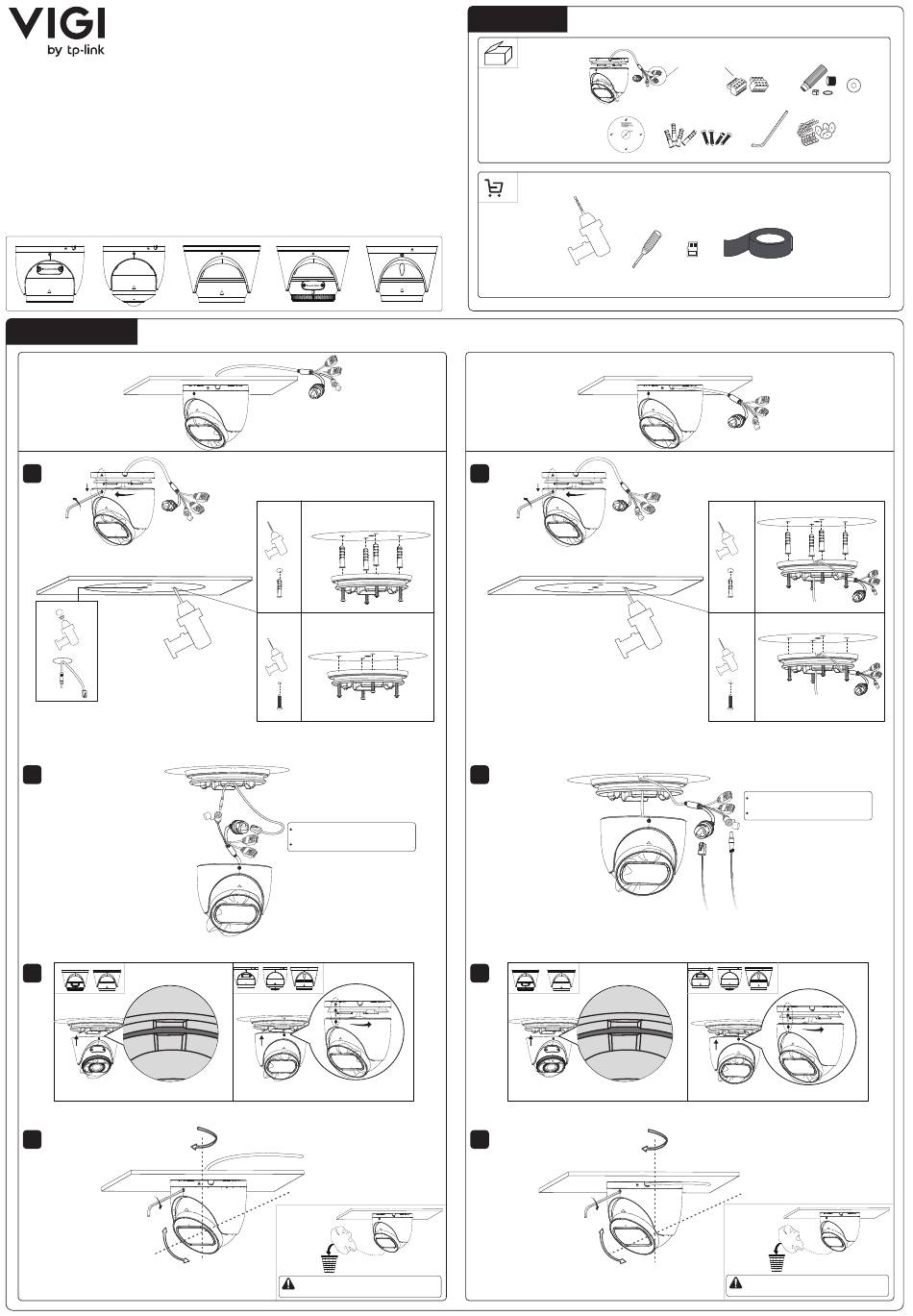 VIGI
by tp-link