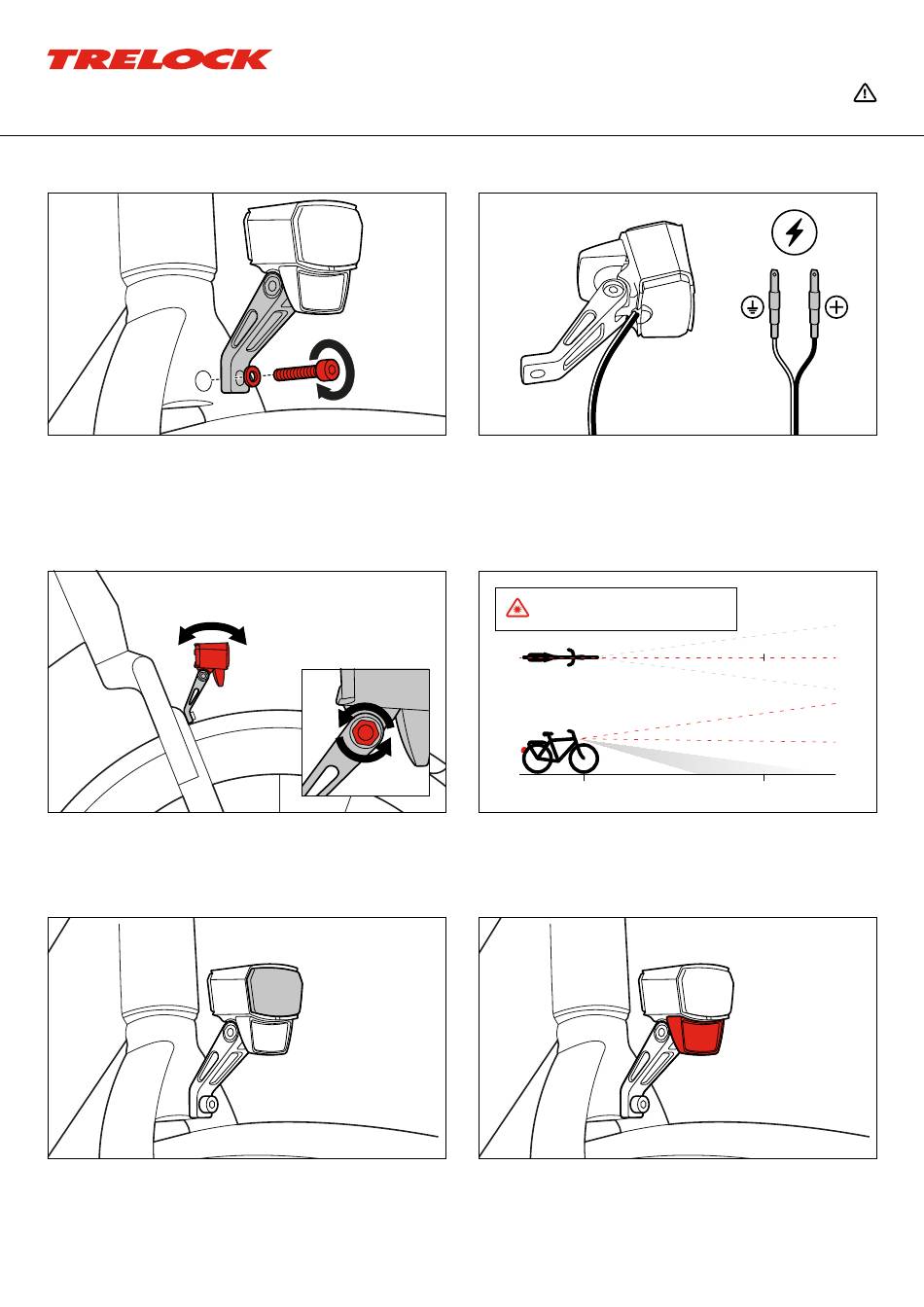 TRELOCK