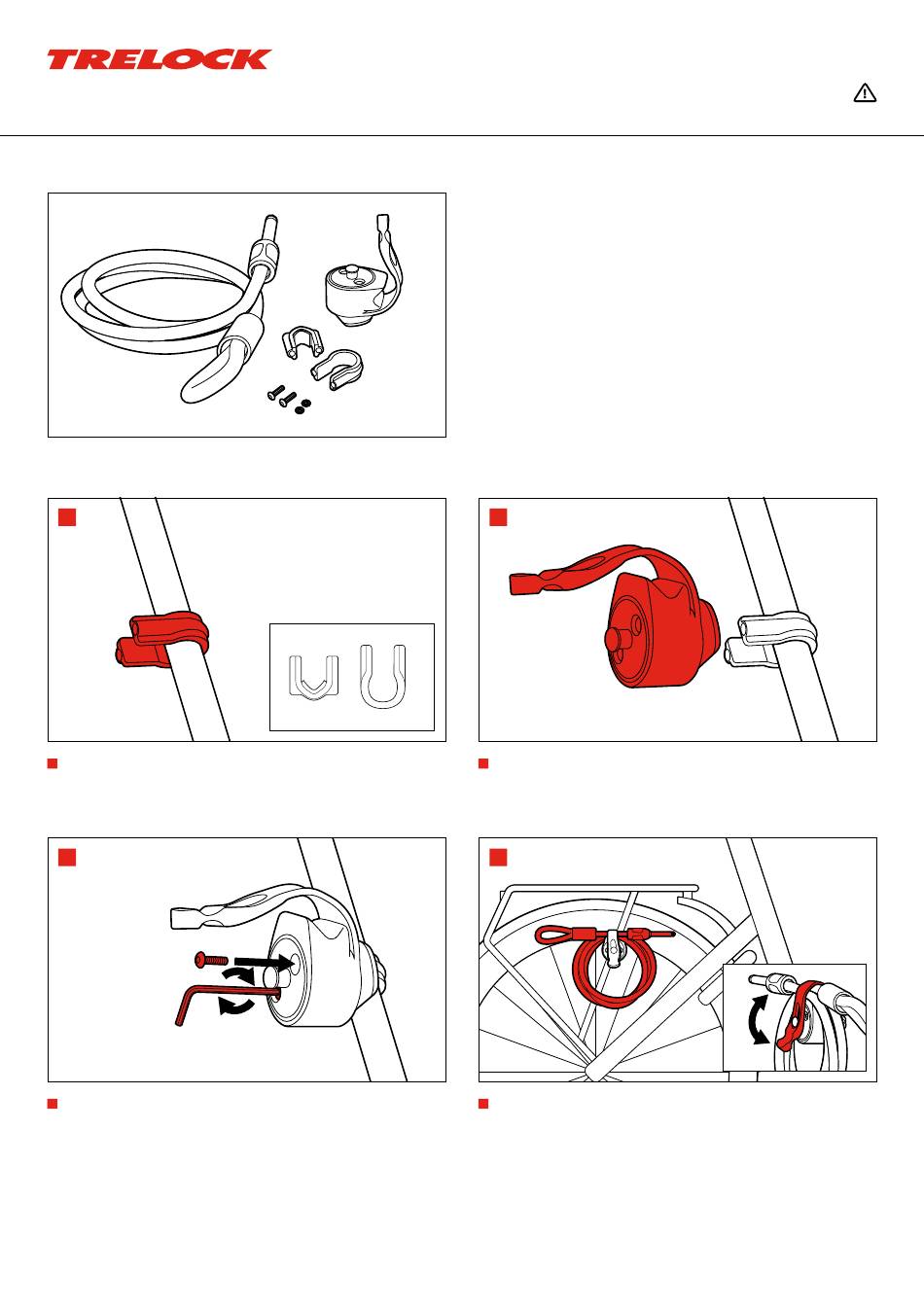 TRELOCK